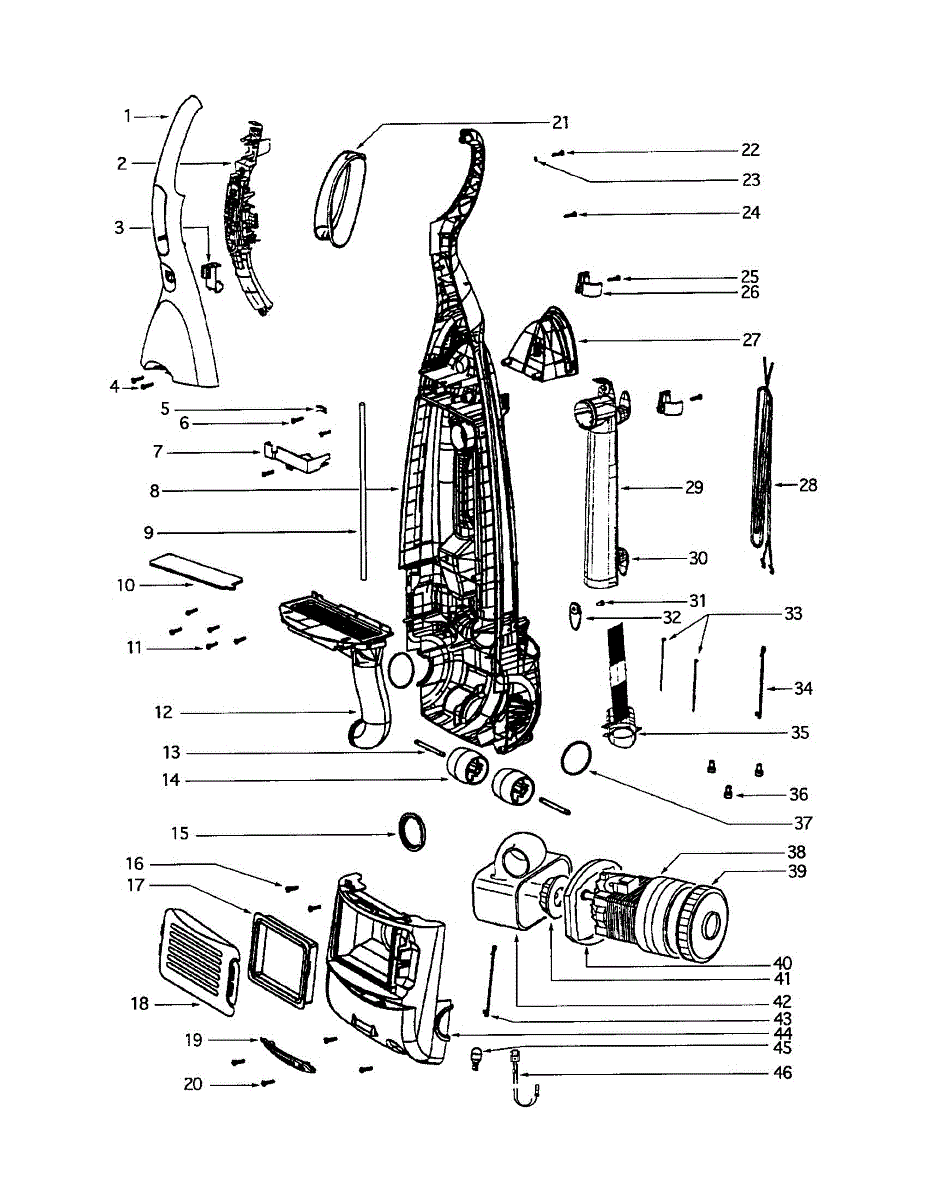 1
2
3
4
5
6
7
8
9
10
11
12
13
14
15
16
17
18
19
20
21
22
23
24
25
26
27
28
29
30
31
32
33
34
35
36
37
38
39
40
41
42
43
44
45
46