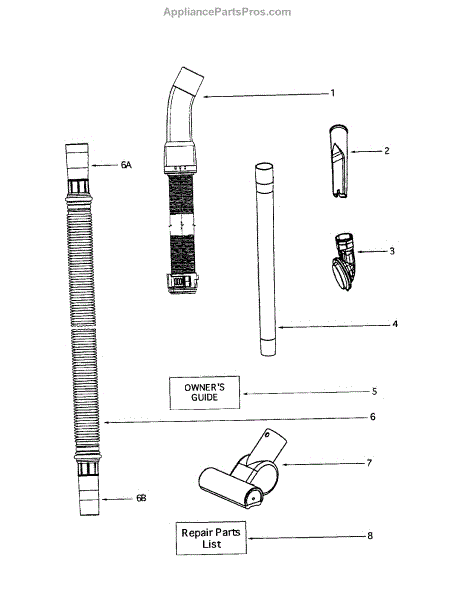 AppliancePartsPros.com

1

2

6A

3

4

OWNER'S GUIDE

5

6

7

6B

Repair Parts List

8