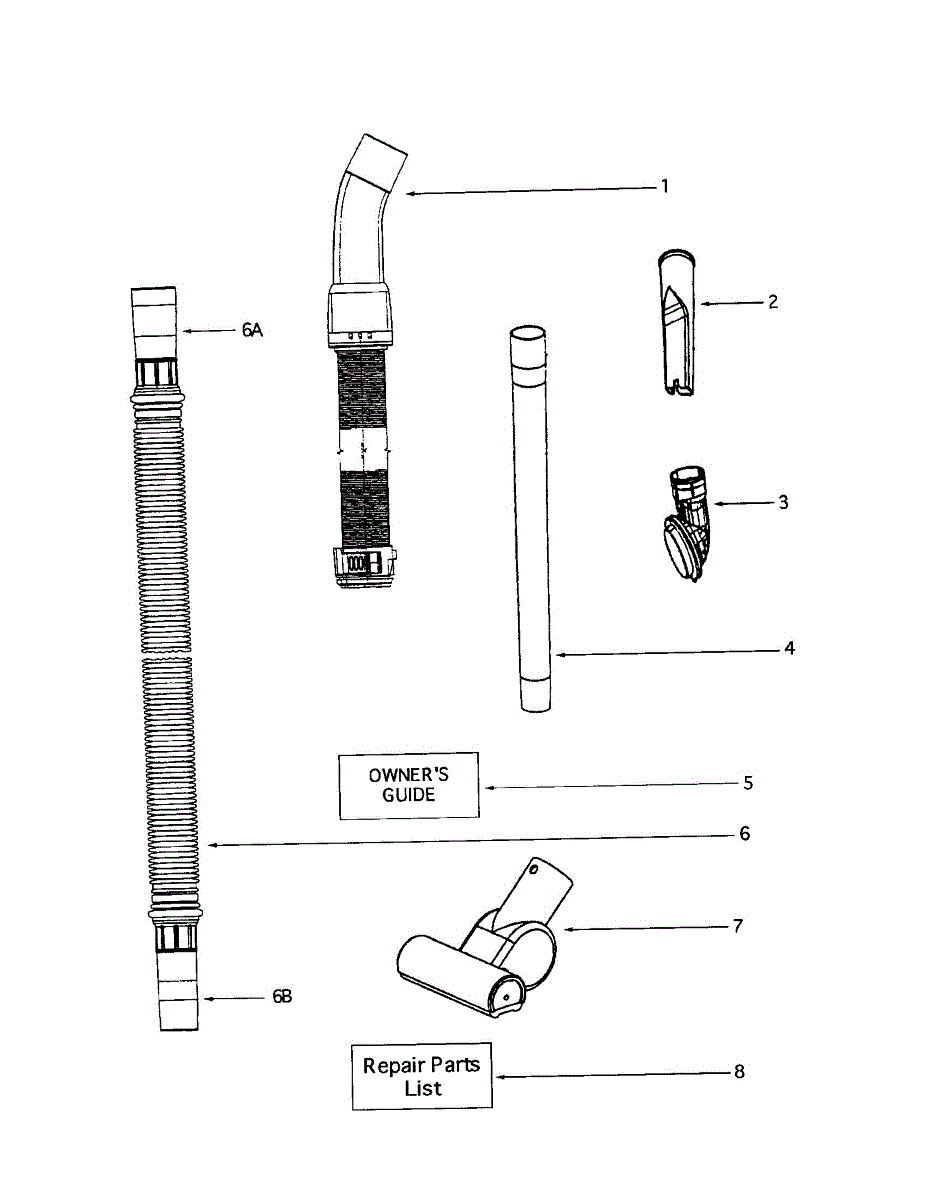 1

2

6A

3

4

OWNER'S GUIDE

5

6

7

6B

Repair Parts List

8