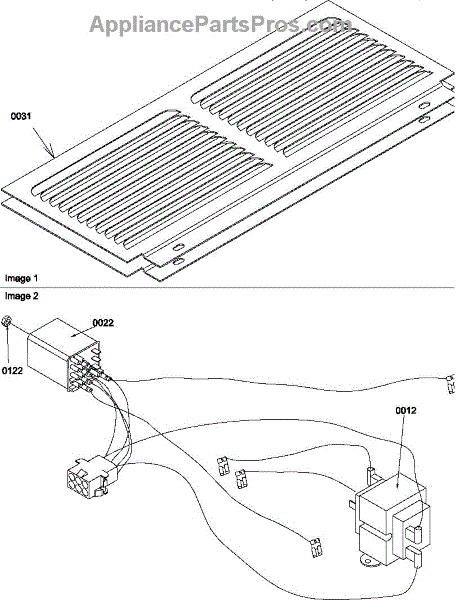 AppliancePartsPros.com

0031

Image 1

Image 2

0022

0122

0012