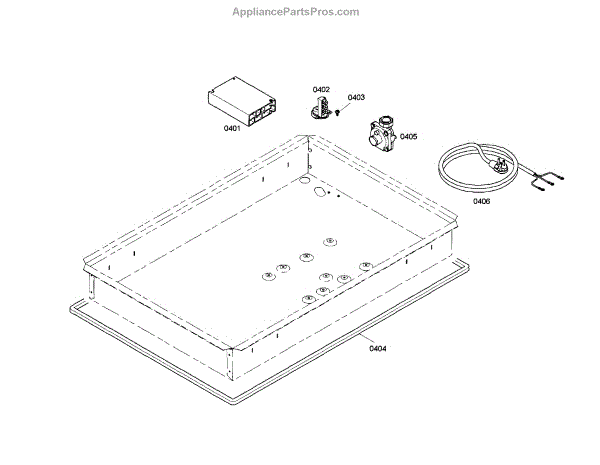 AppliancePartsPros.com

0402
0403
0401
0405
0406
0404