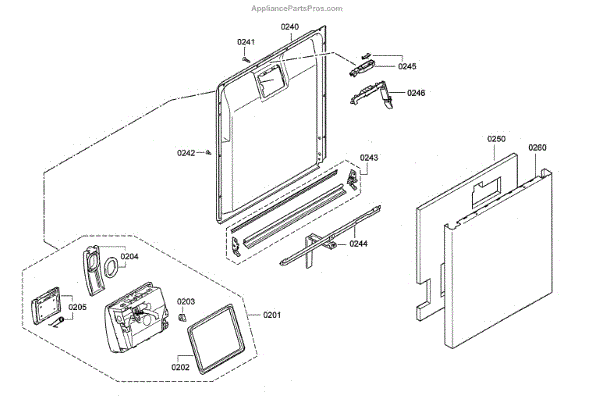 AppliancePartsPros.com

0240
0241
0245
0246
0242
0243
0250
0260
0244
0204
0205
0203
0201
0202