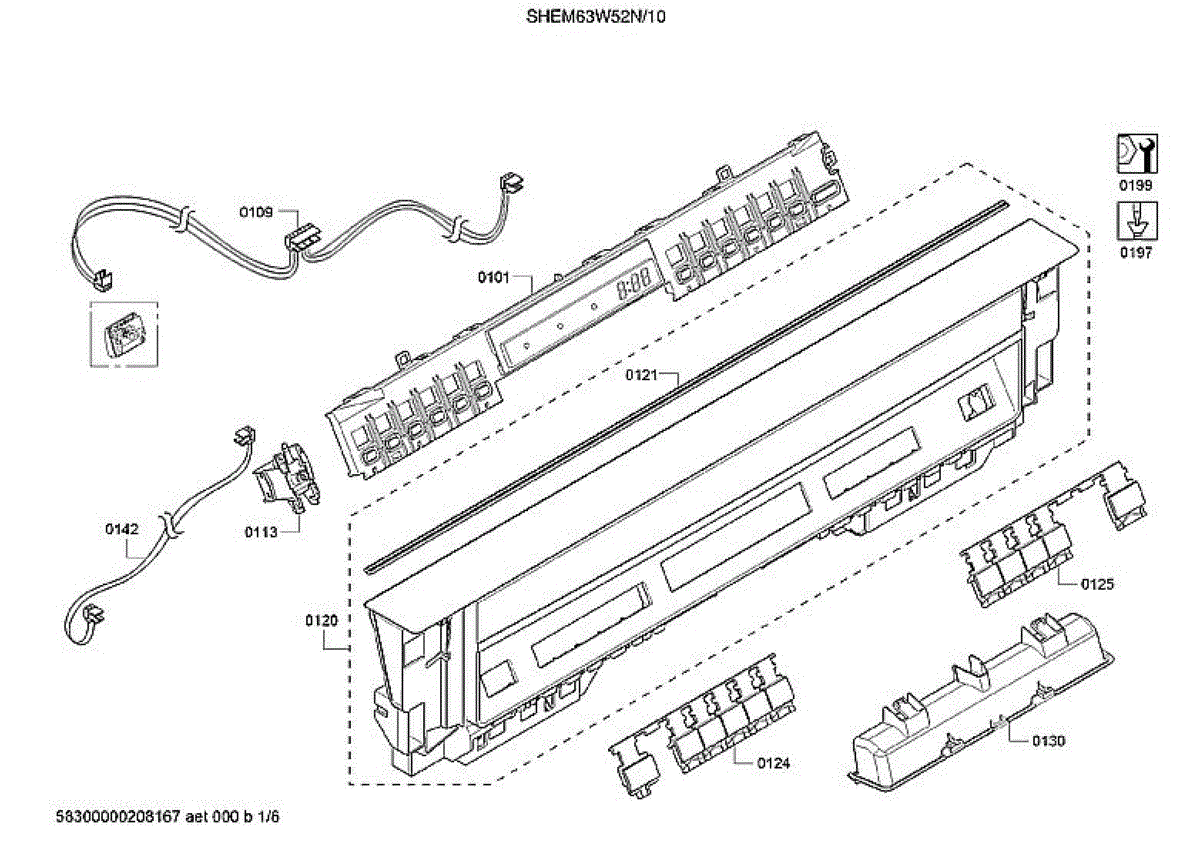 SHEM63W52N/10

0199

0197

0109

0101

0121

0142

0113

0120

0125

0124

0130

58300000208167 aet 000 b 1/6