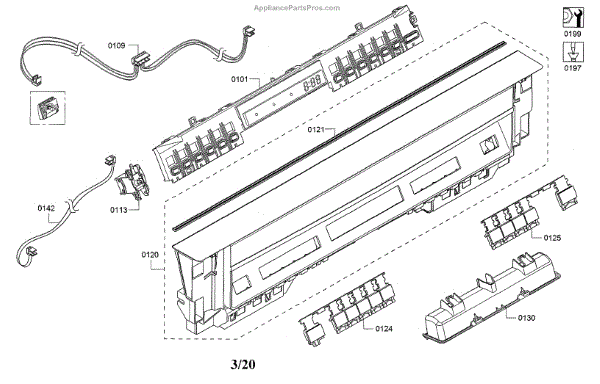 AppliancePartsPros.com

0189

0197

0109

0101

0121

0142

0113

0120

0125

0124

0130

3/20