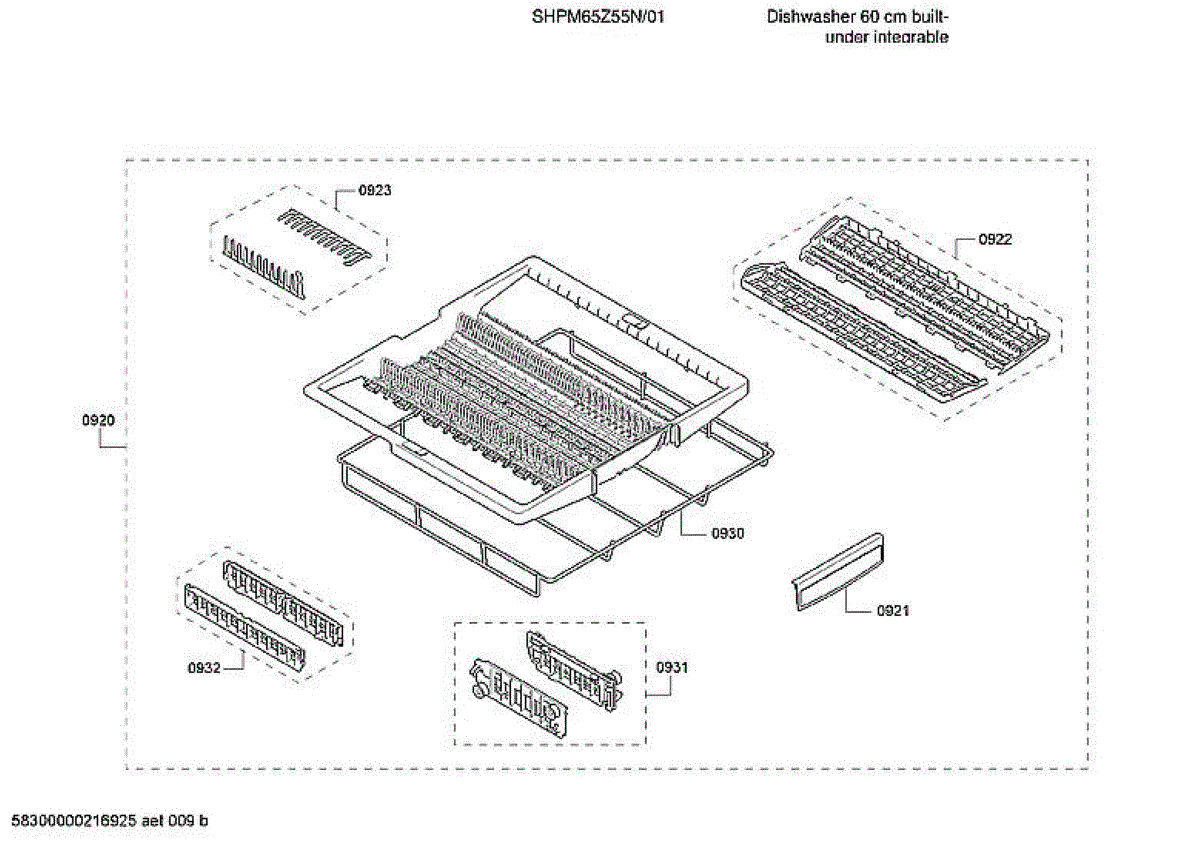 SHPM65Z55N/01

Dishwasher 60 cm built-under integrable

0923

0922

0920

0930

0921

0932

0931

58300000216925 aet 009 b