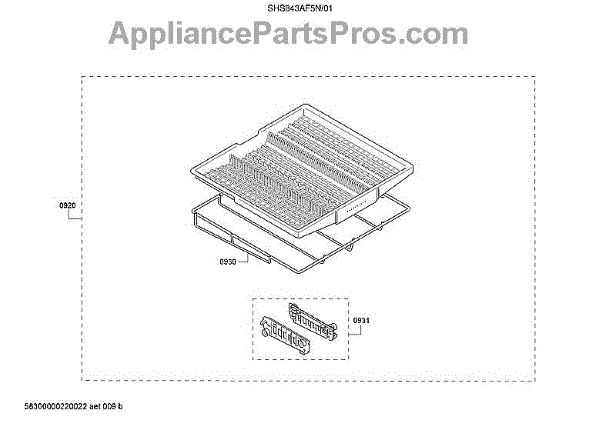 SHS843AF5N/01

AppliancePartsPros.com

0920

0930

0931

58300000220022 set 009 b