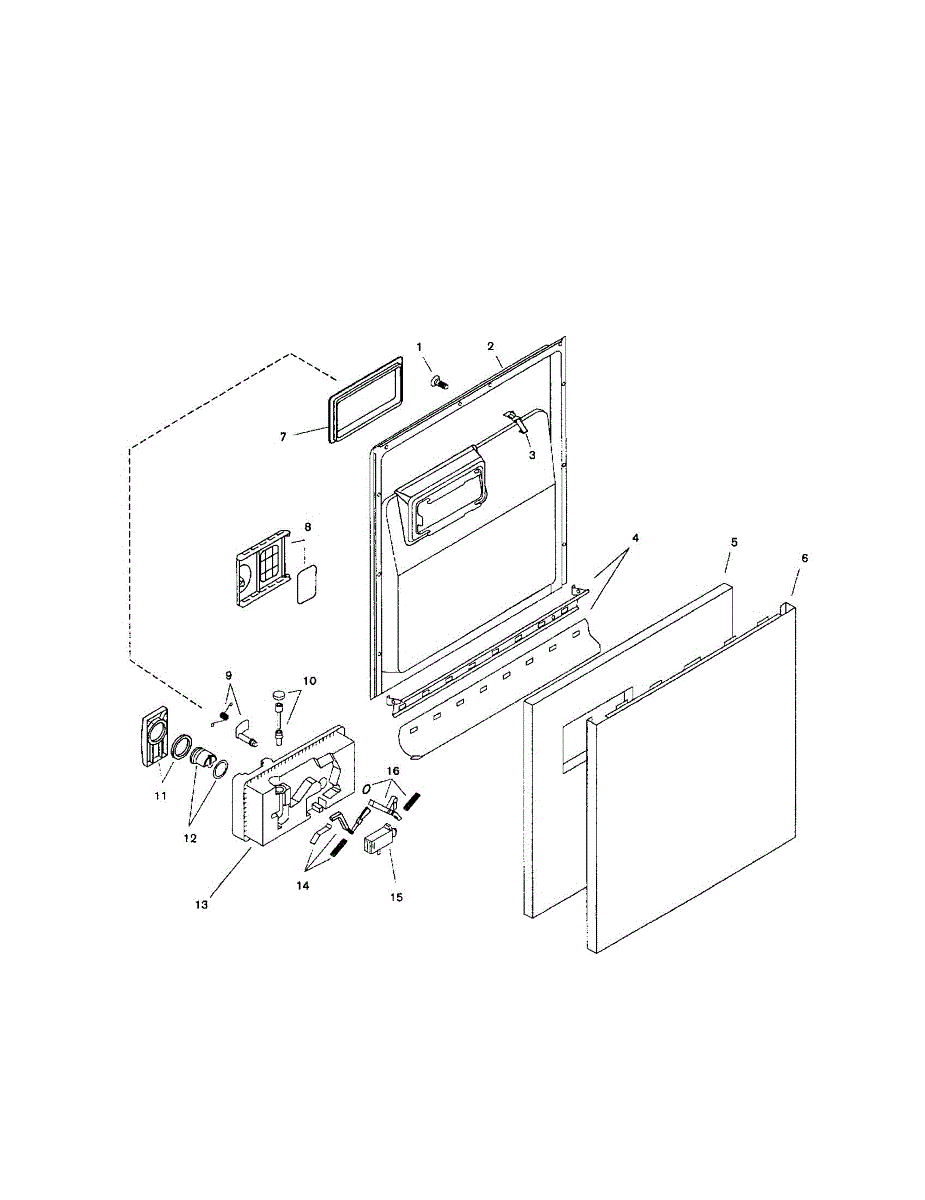 1
2
7
3
8
4
5
6
9
10
11
12
16
13
14
15