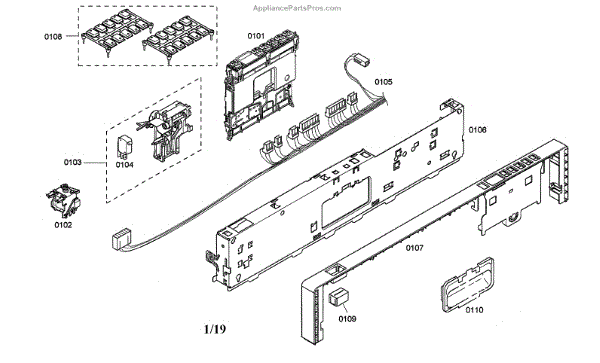 AppliancePartsPros.com

0108

0101

0105

0106

0103

0104

0102

0107

0109

0110

1/19