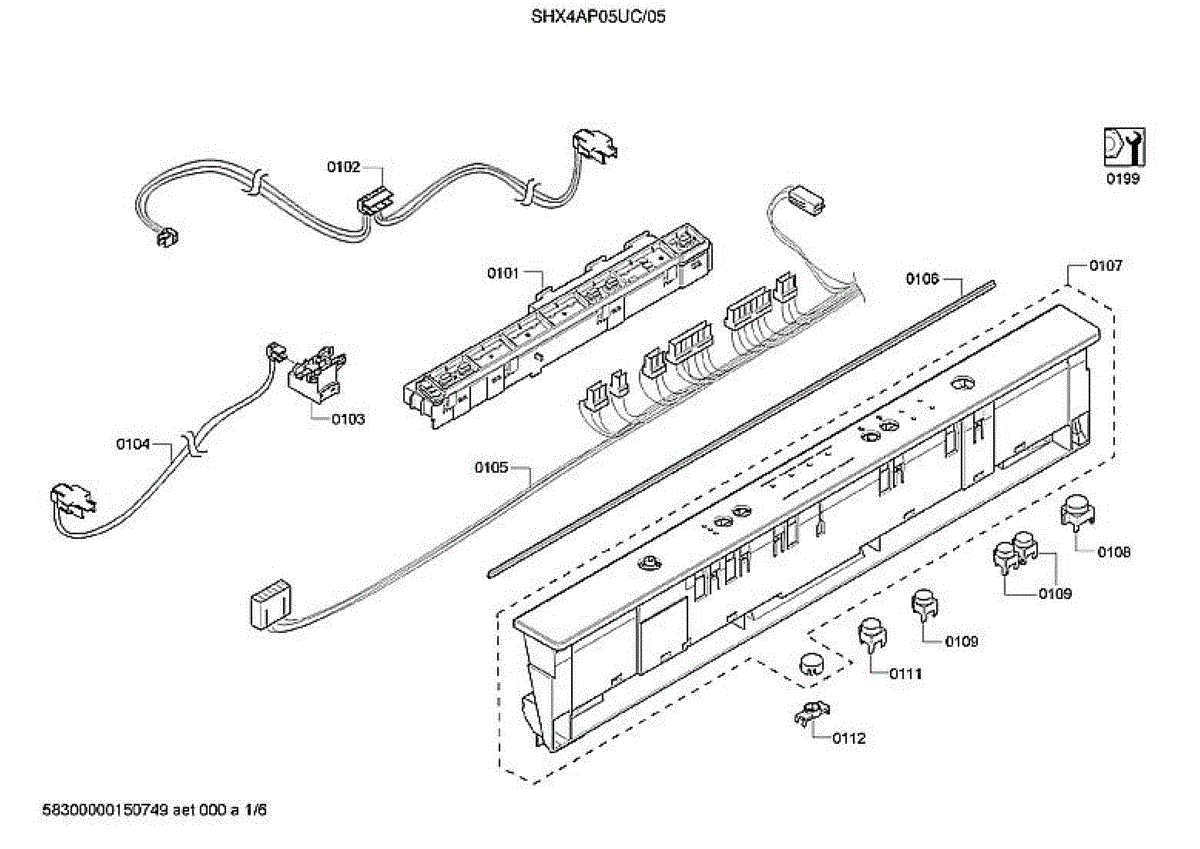 SHX4AP05UC/05

0199

0102

0101

0106

0107

0103

0104

0105

0108

0109

0109

0111

0112

58300000150749 aet 000 a 1/6