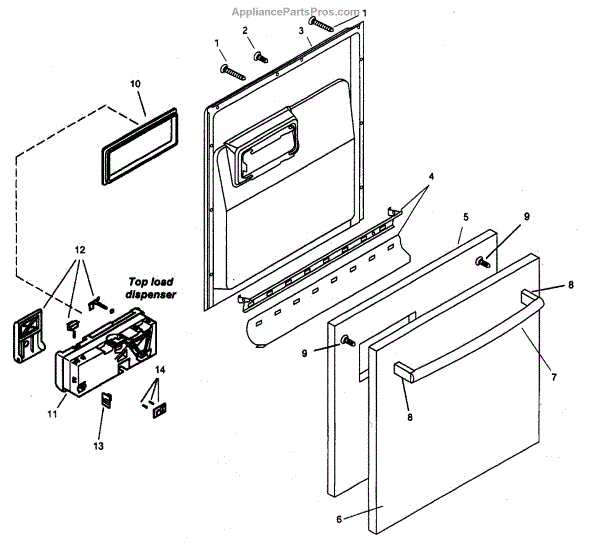 AppliancePartsPros.com
1
2
3
1
10
4
5
9
12
Top load dispenser
8
9
7
14
8
11
13
6