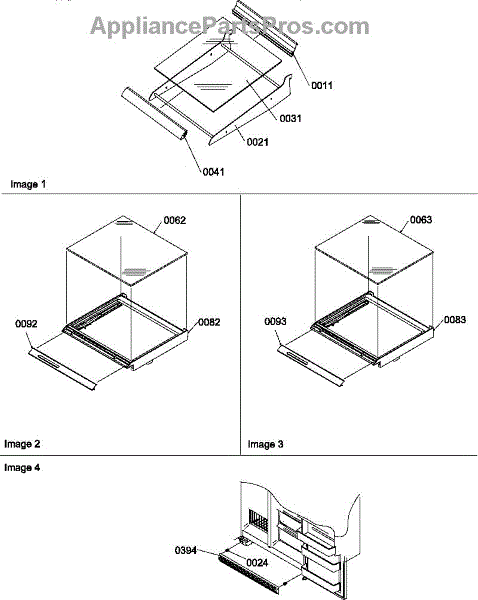 AppliancePartsPros.com

0011
0031
0021
0041

Image 1

0062
0092
0082

Image 2

0063
0093
0083

Image 3

Image 4

0394
0024