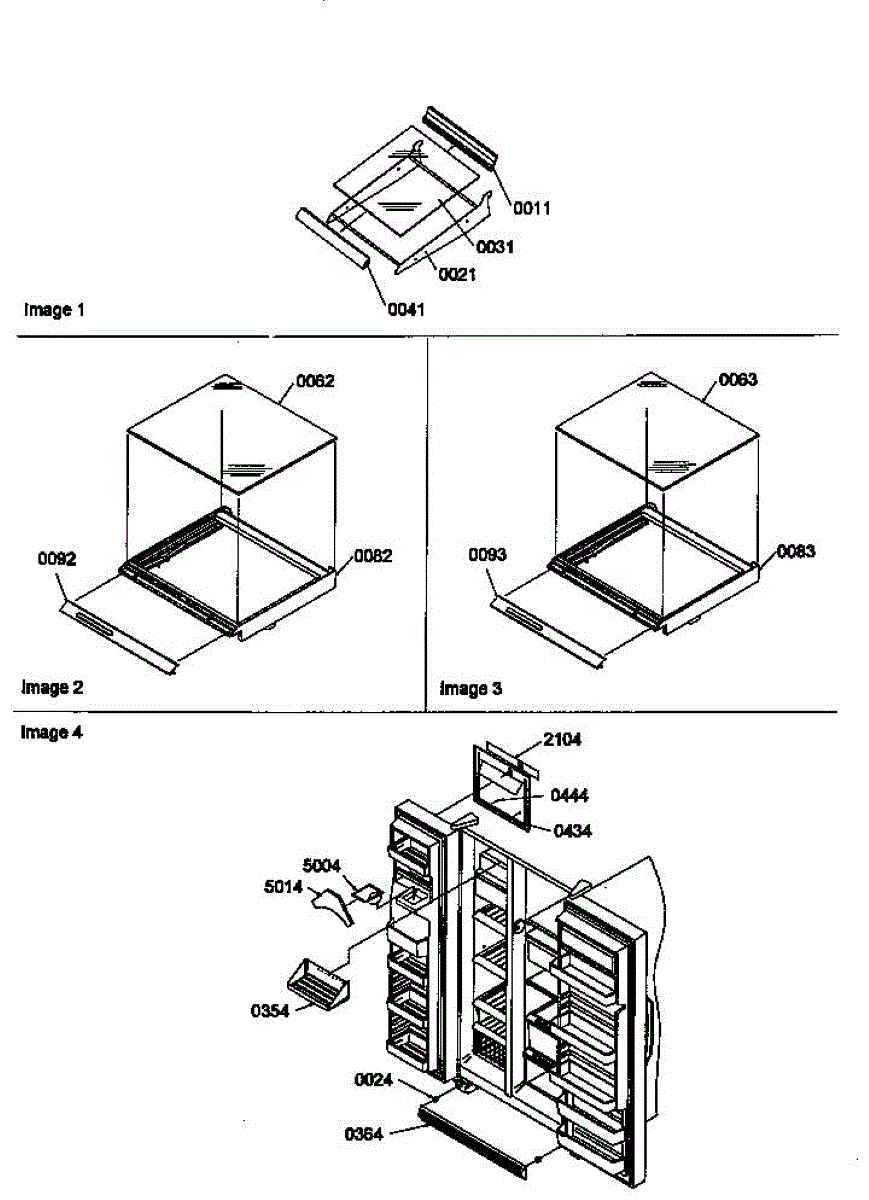 0011
0031
0021
0041
Image 1

0062
0092
0082
Image 2

0063
0093
0083
Image 3

Image 4
2104
0444
0434
5004
5014
0354
0024
0364