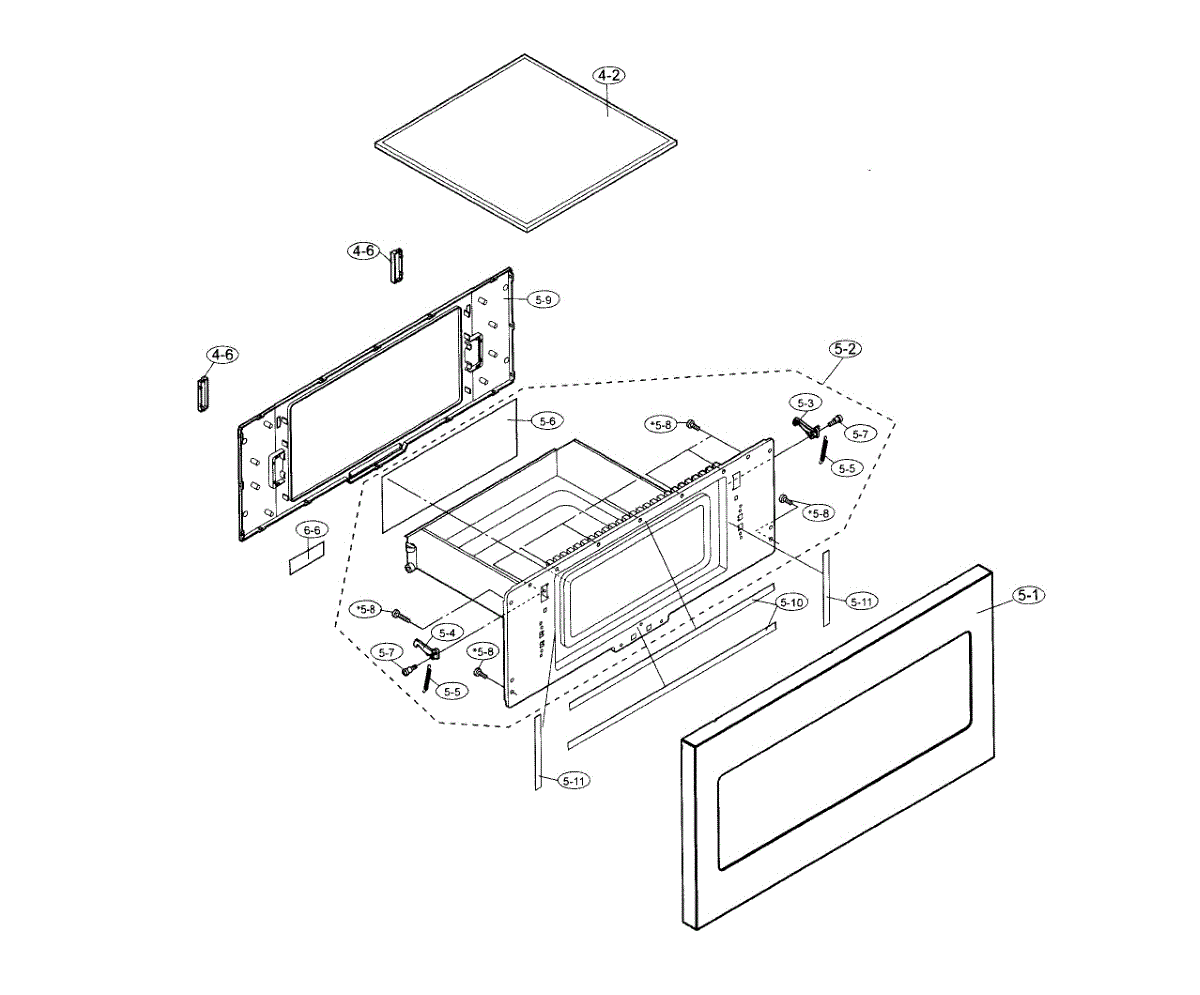 4-2

4-6

5-9

4-6

5-2

5-6

*5-8

5-3

5-7

5-5

*5-8

6-6

5-11

5-1

5-10

*5-8

5-4

5-7

*5-8

5-5

5-11