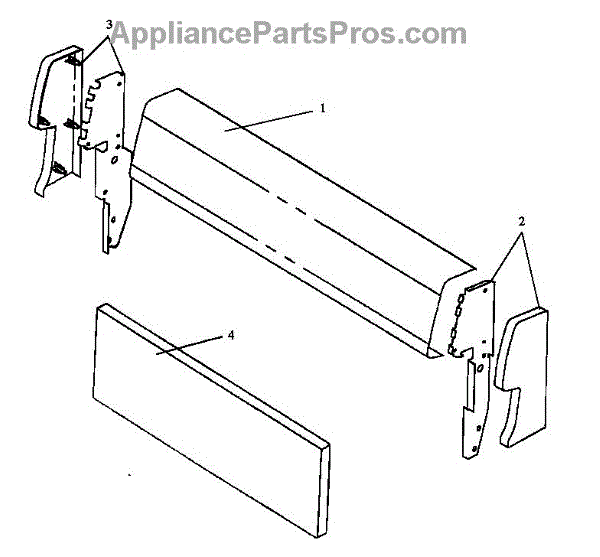 AppliancePartsPros.com

3

1

2

4