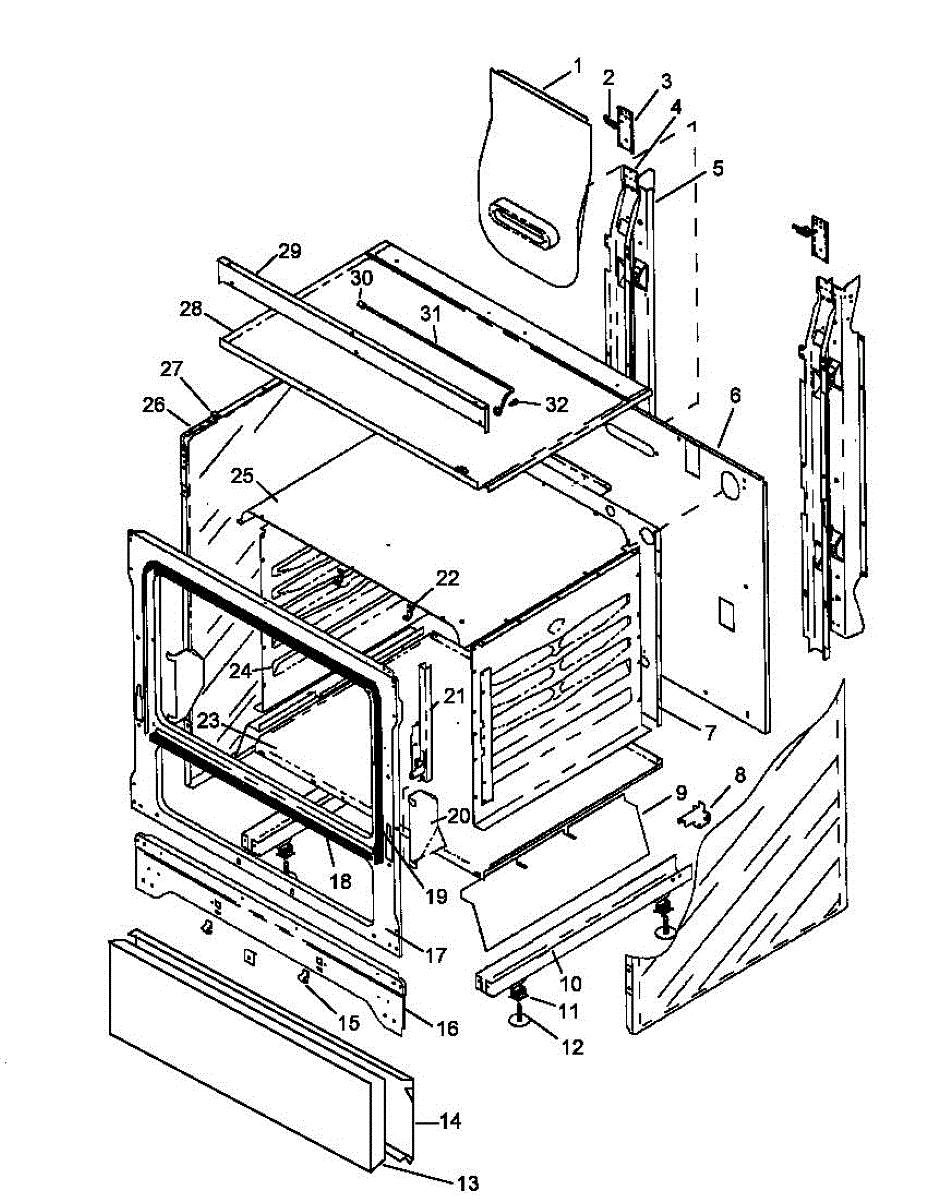 1
2
3
4
5
29
30
31
28
27
26
32
6
25
22
24
21
23
7
8
9
20
18
19
17
10
11
12
15
16
14
13