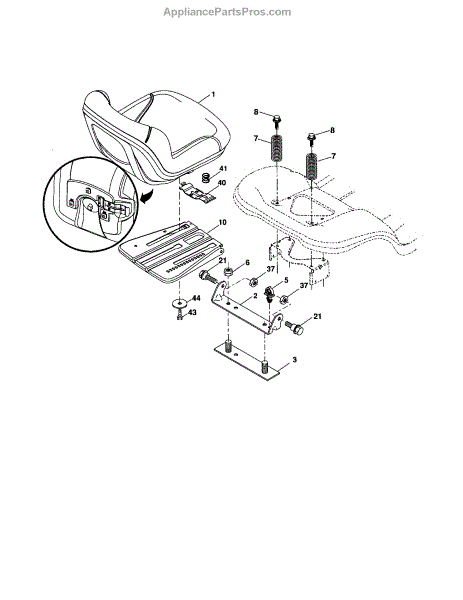 AppliancePartsPros.com

1
8
8
7
7
41
40
10
21
6
37
5
37
2
44
43
21
3