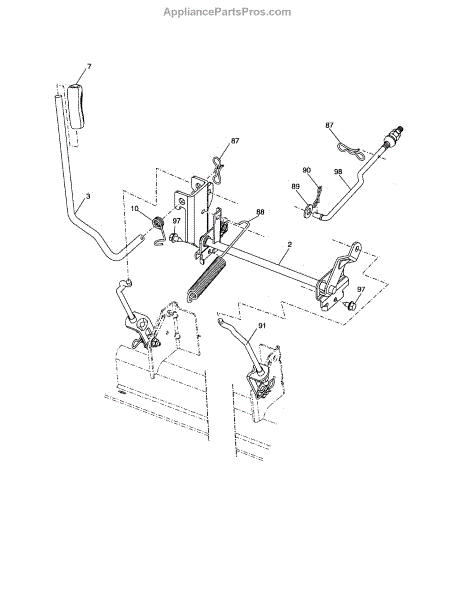 AppliancePartsPros.com

7

87

87

90

98

89

3

10

97

88

2

97

91