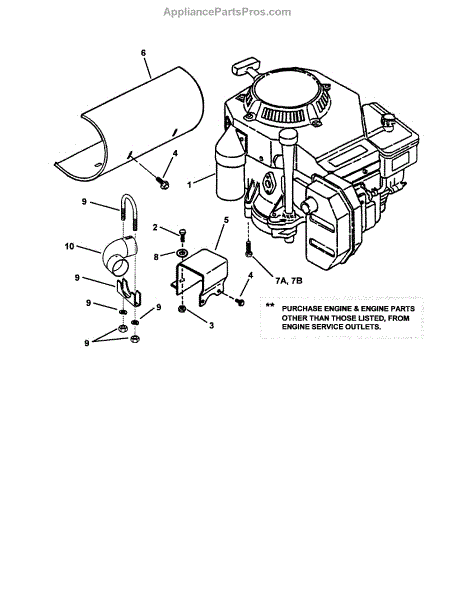 AppliancePartsPros.com

6

4

1

9

2

5

10

8

9

4

7A, 7B

9

9

3

9

** PURCHASE ENGINE & ENGINE PARTS OTHER THAN THOSE LISTED, FROM ENGINE SERVICE OUTLETS.