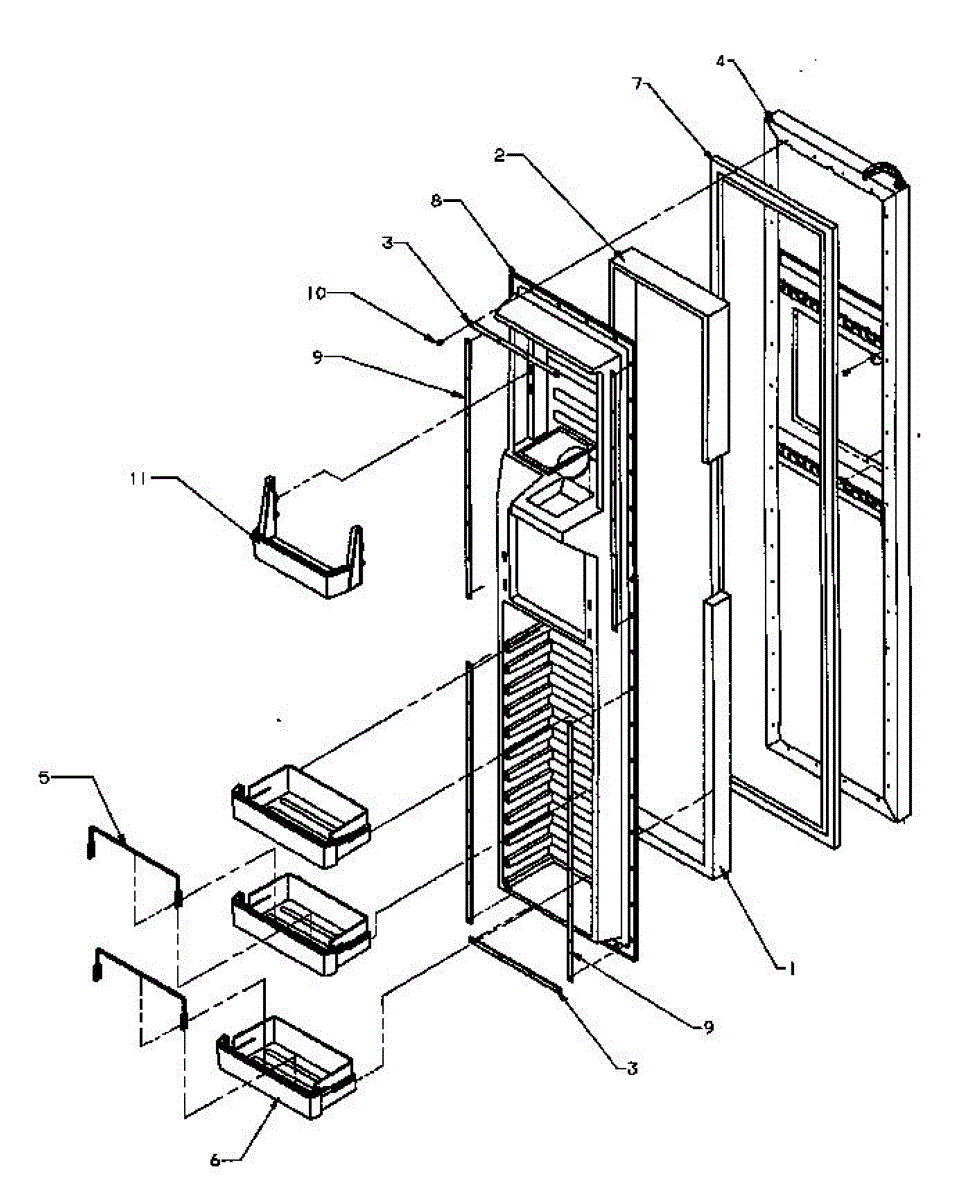 4
7
2
8
3
10
9
11
5
1
9
3
6