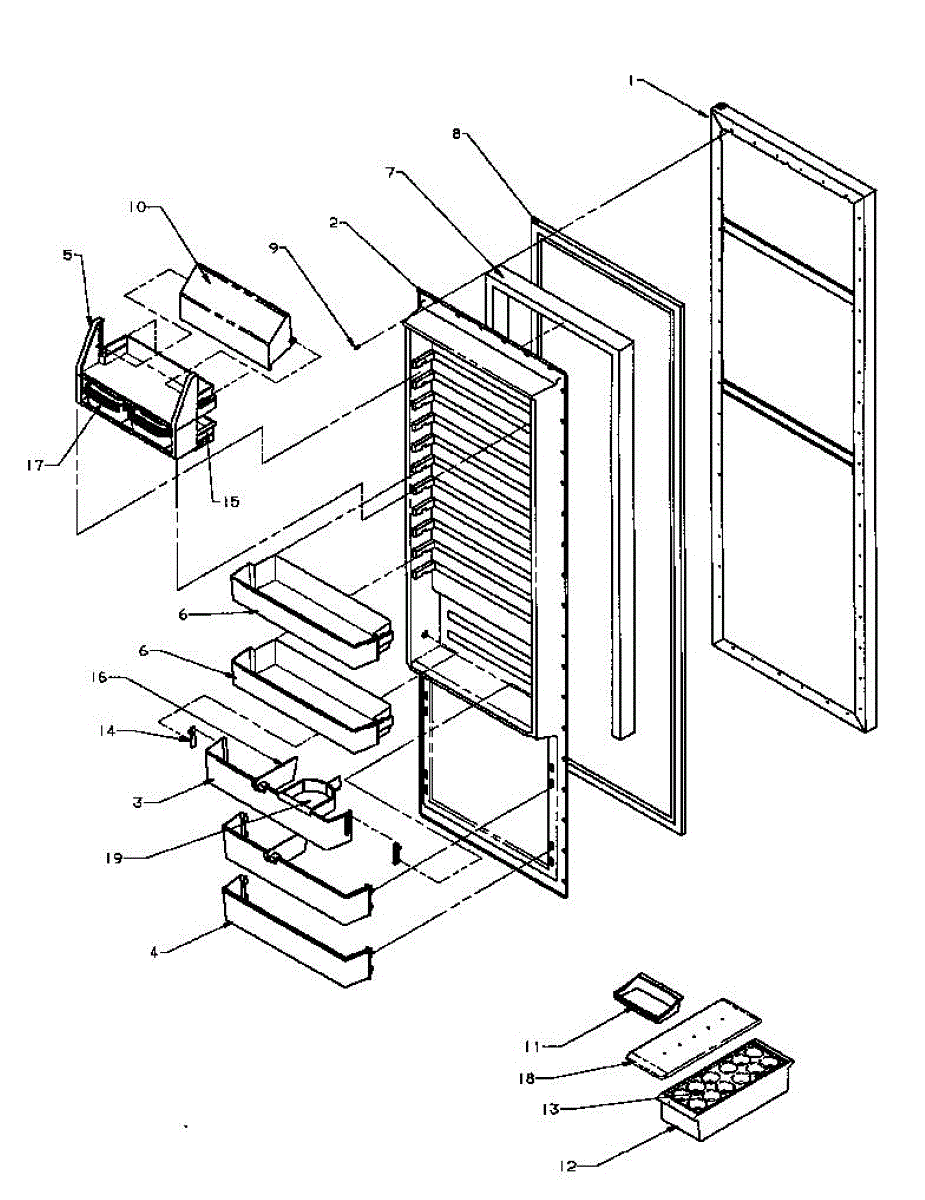 1
8
7
2
10
9
5
17
15
6
6
16
14
3
19
4
11
18
13
12