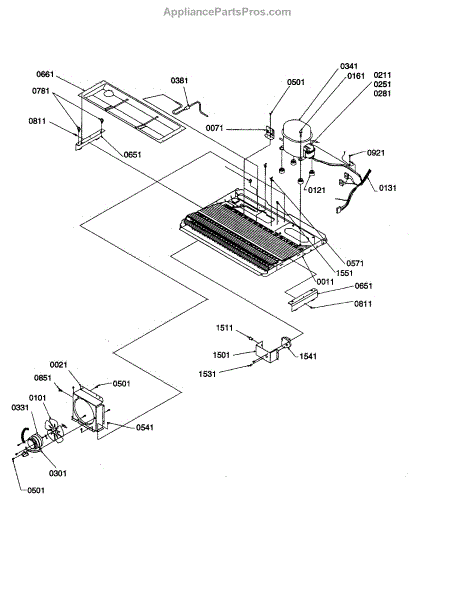 AppliancePartsPros.com

0661
0781
0811
0651
0381
0501
0071
0341
0161
0211
0251
0281
0921
0121
0131
0571
1551
0011
0651
0811
1511
1501
1531
1541
0021
0651
0501
0101
0331
0541
0301
0501