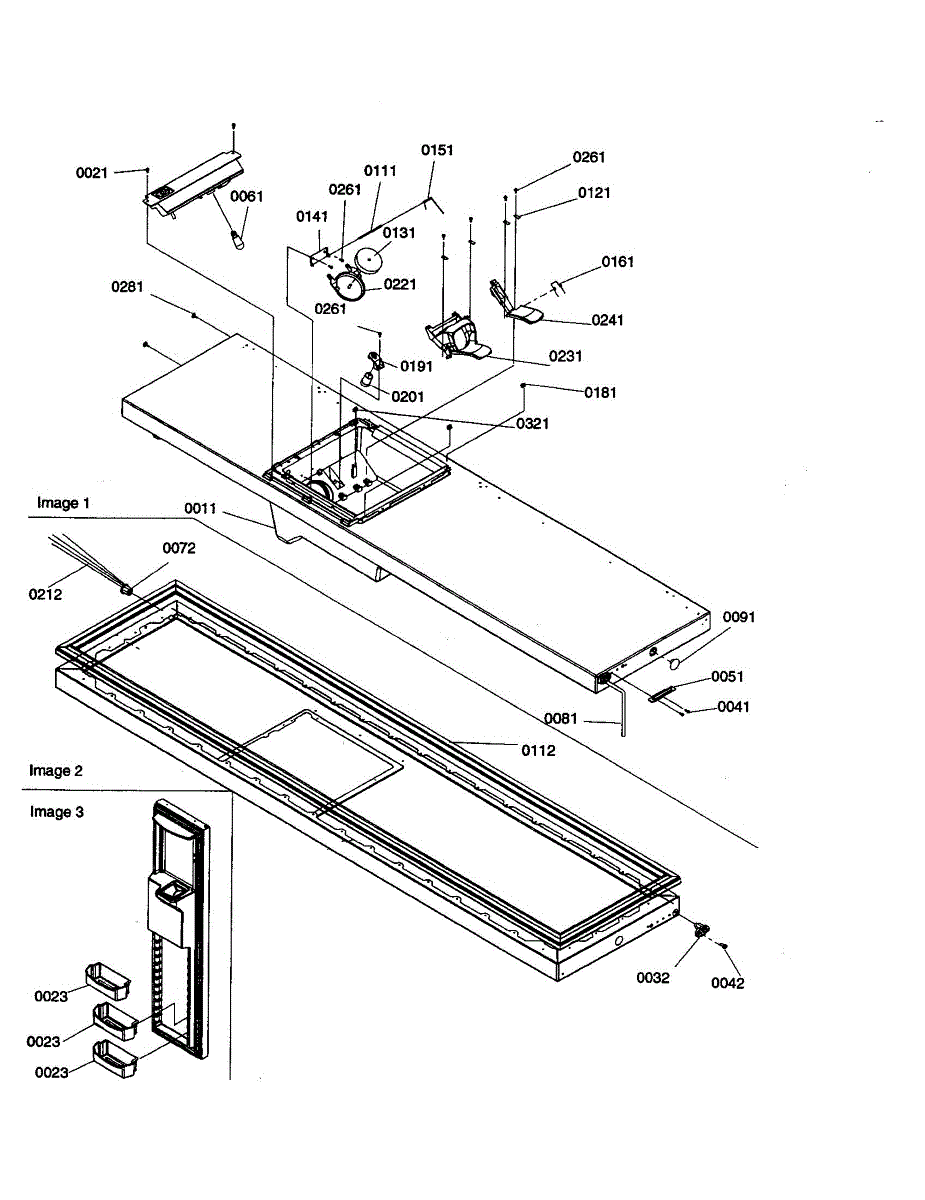 0021
0061
0151
0111
0261
0141
0131
0221
0261
0261
0121
0161
0241
0231
0281
0191
0201
0181
0321
Image 1
0011
0072
0212
0091
0051
0041
0081
0112
Image 2
Image 3
0023
0023
0023
0032
0042