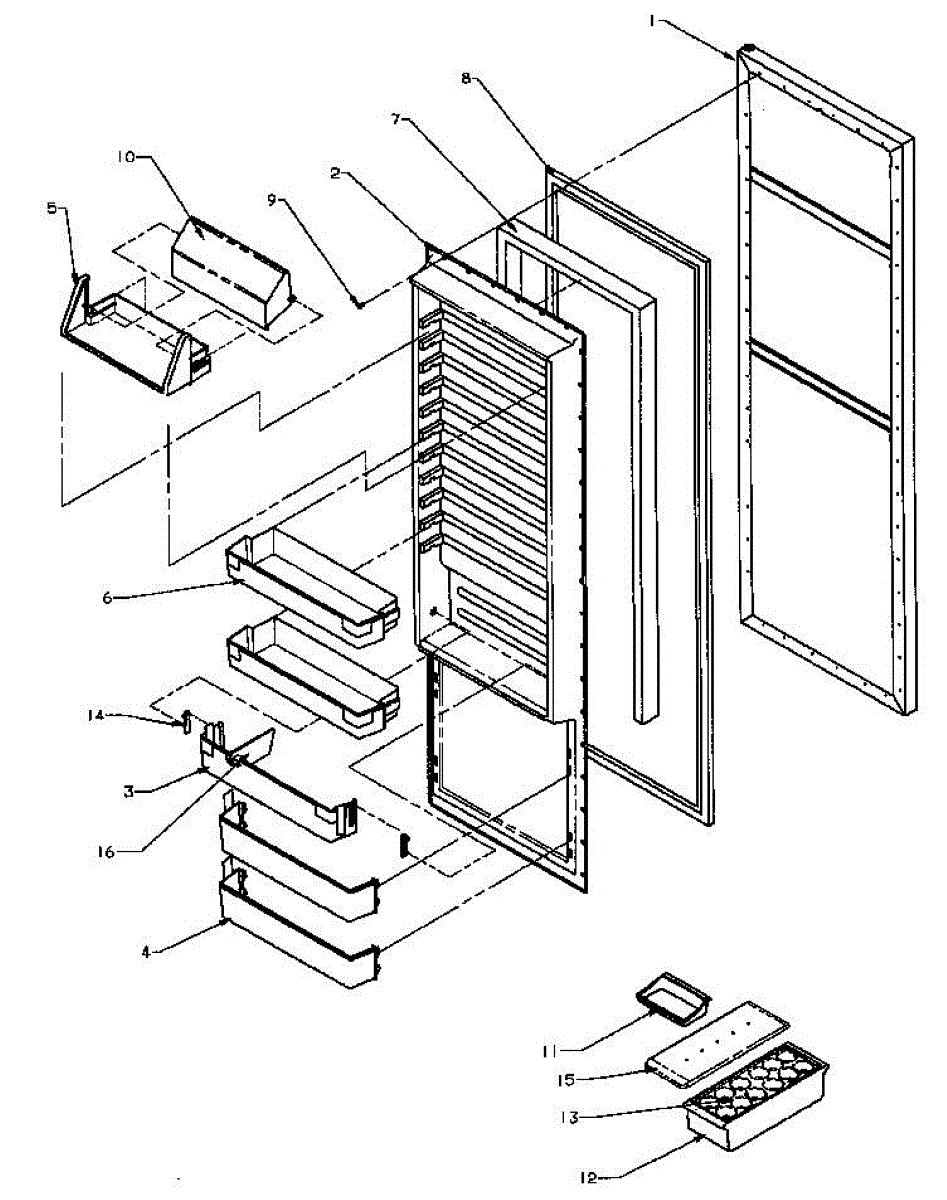 1
8
7
10
2
9
5
6
14
3
16
4
11
15
13
12