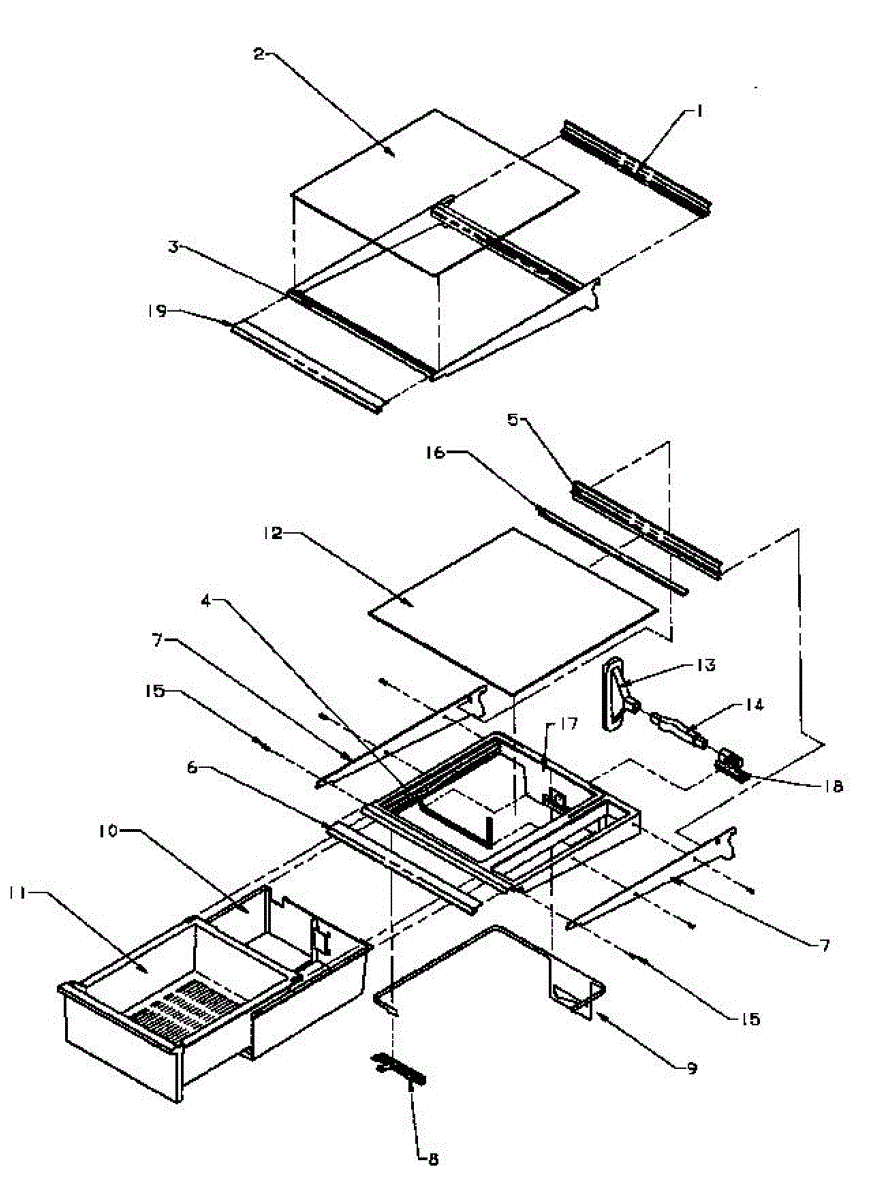 2
1
3
19
5
16
12
4
7
15
13
14
17
18
6
10
11
7
15
9
8