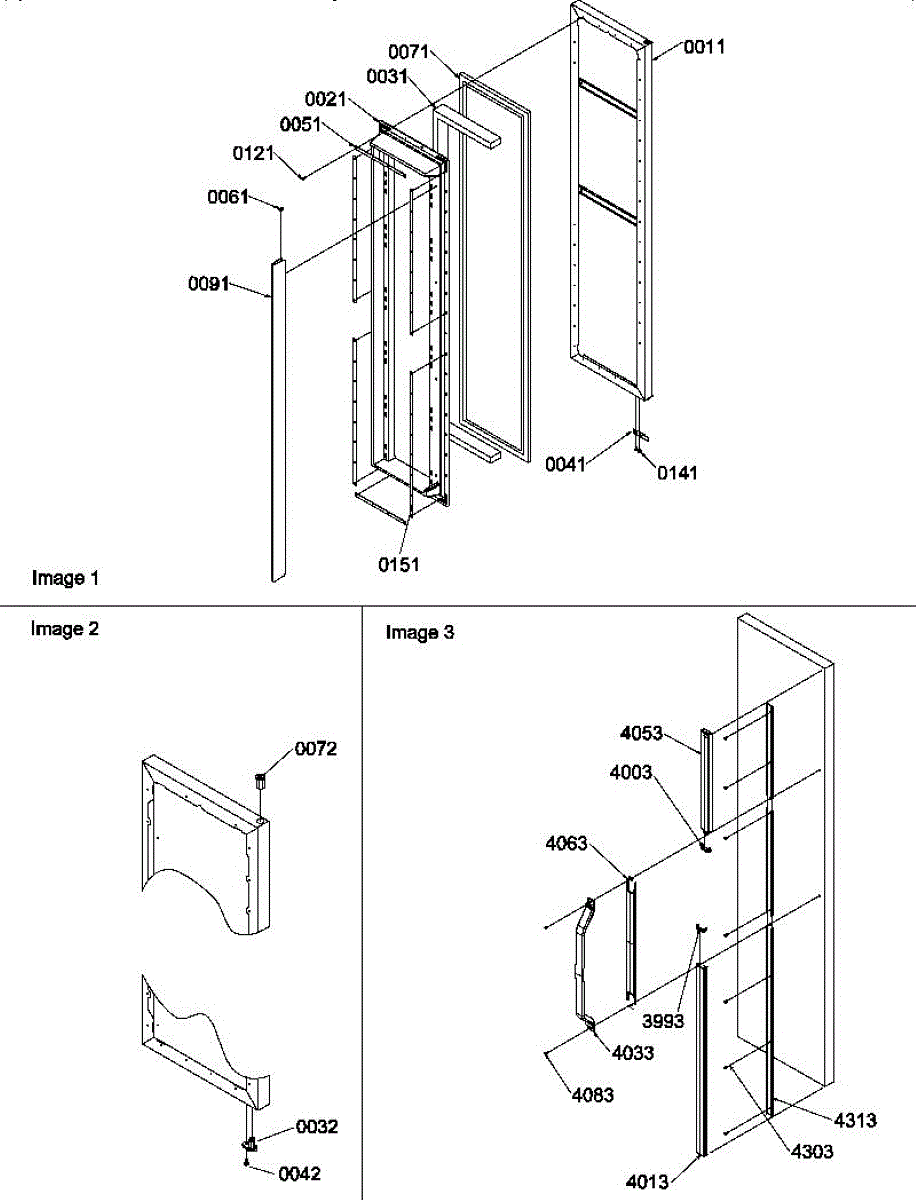 0071
0011
0031
0021
0051
0121
0061
0091
0041
0141
0151
Image 1

Image 2
0072
0032
0042

Image 3
4053
4003
4063
3993
4033
4083
4313
4303
4013