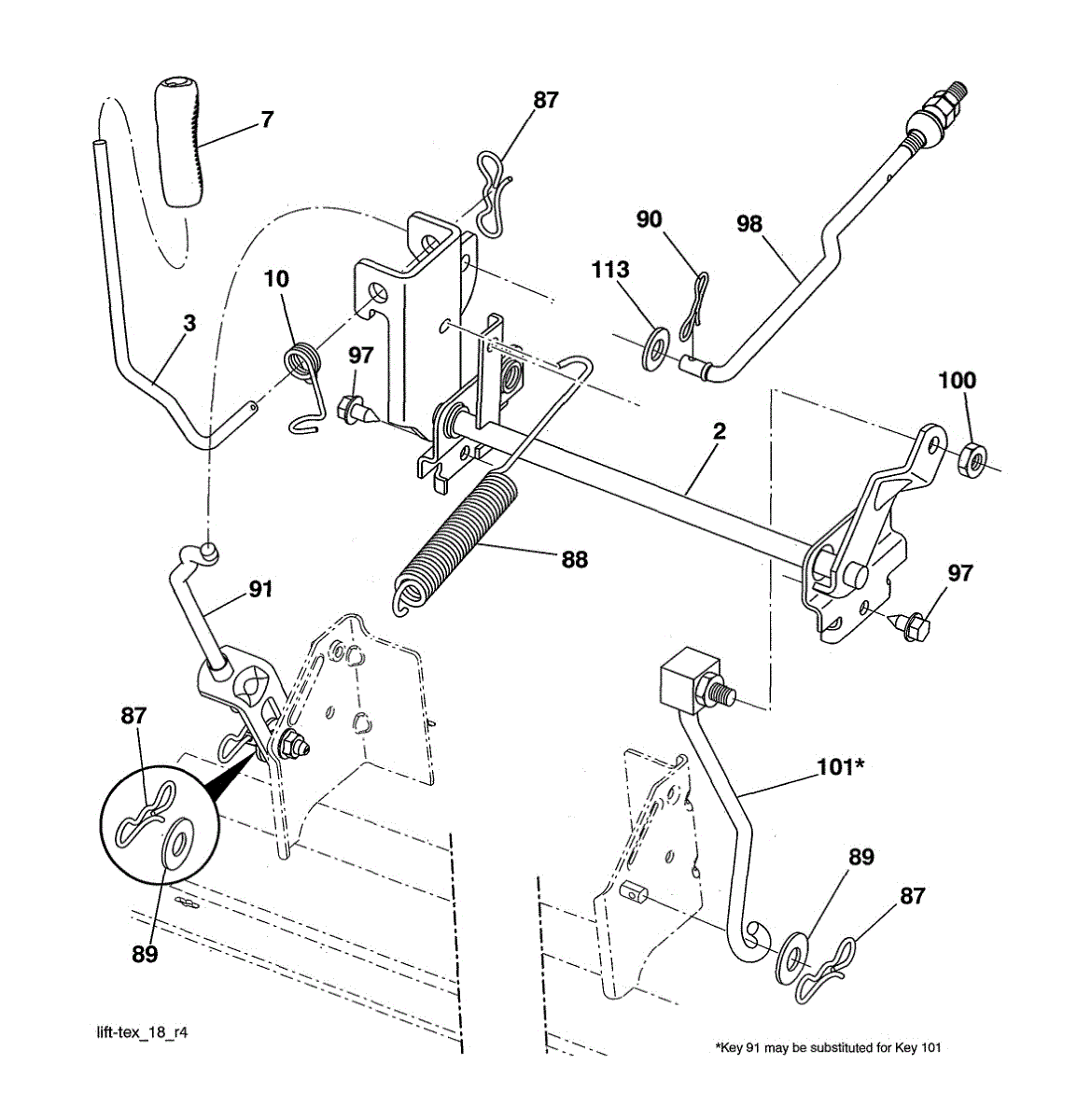 7
87
90
98
113
10
3
97
100
2
88
97
91
87
101*
89
89
87
lift-tex_18_r4
*Key 91 may be substituted for Key 101