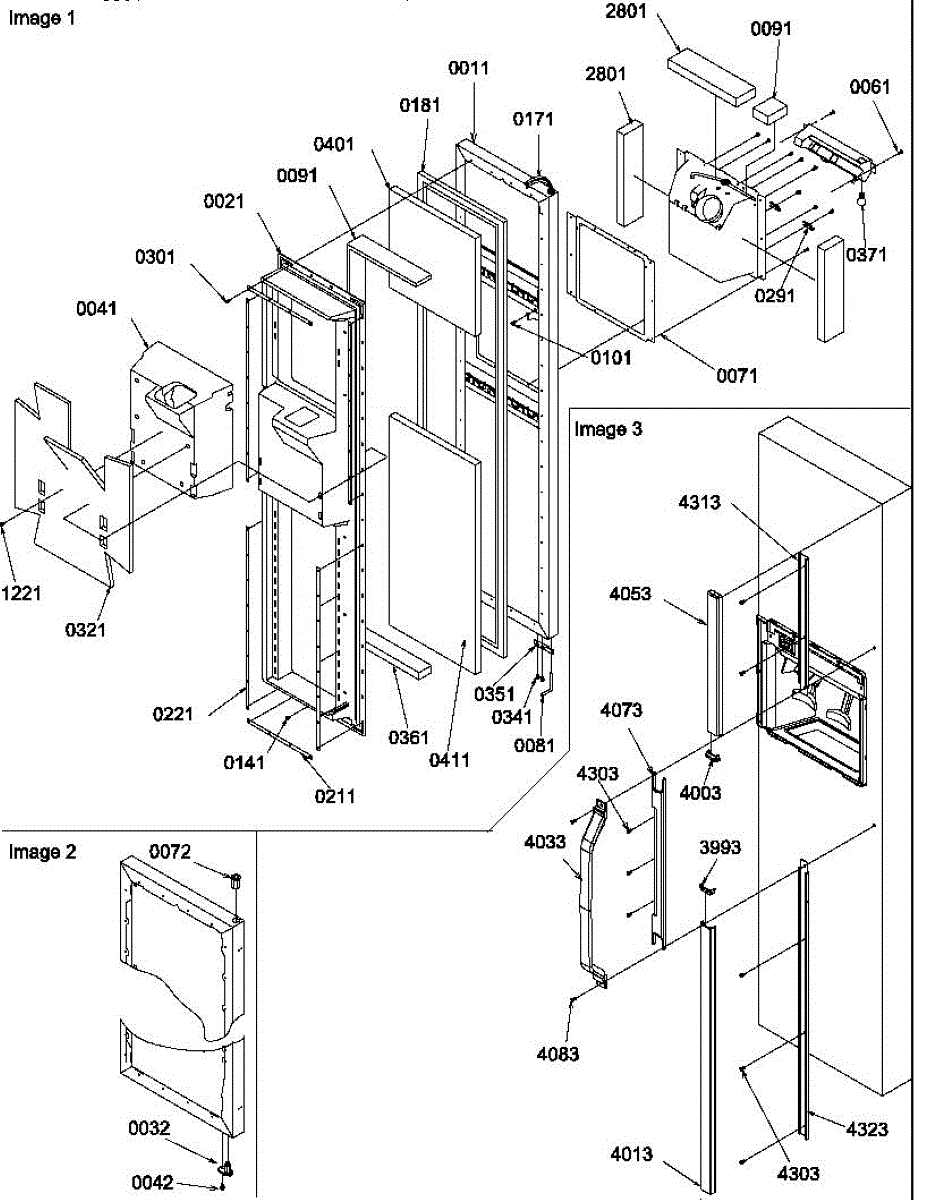 Image 1

2801
0091
0061
2801
0011
0171
0181
0401
0091
0021
0301
0041
0371
0291
0101
0071
1221
0321
0221
0141
0211
0361
0411
0351
0341
0081

Image 3

4313
4053
4073
4003
4303
4033
3993
4083
4013
4303
4323

Image 2

0072
0032
0042