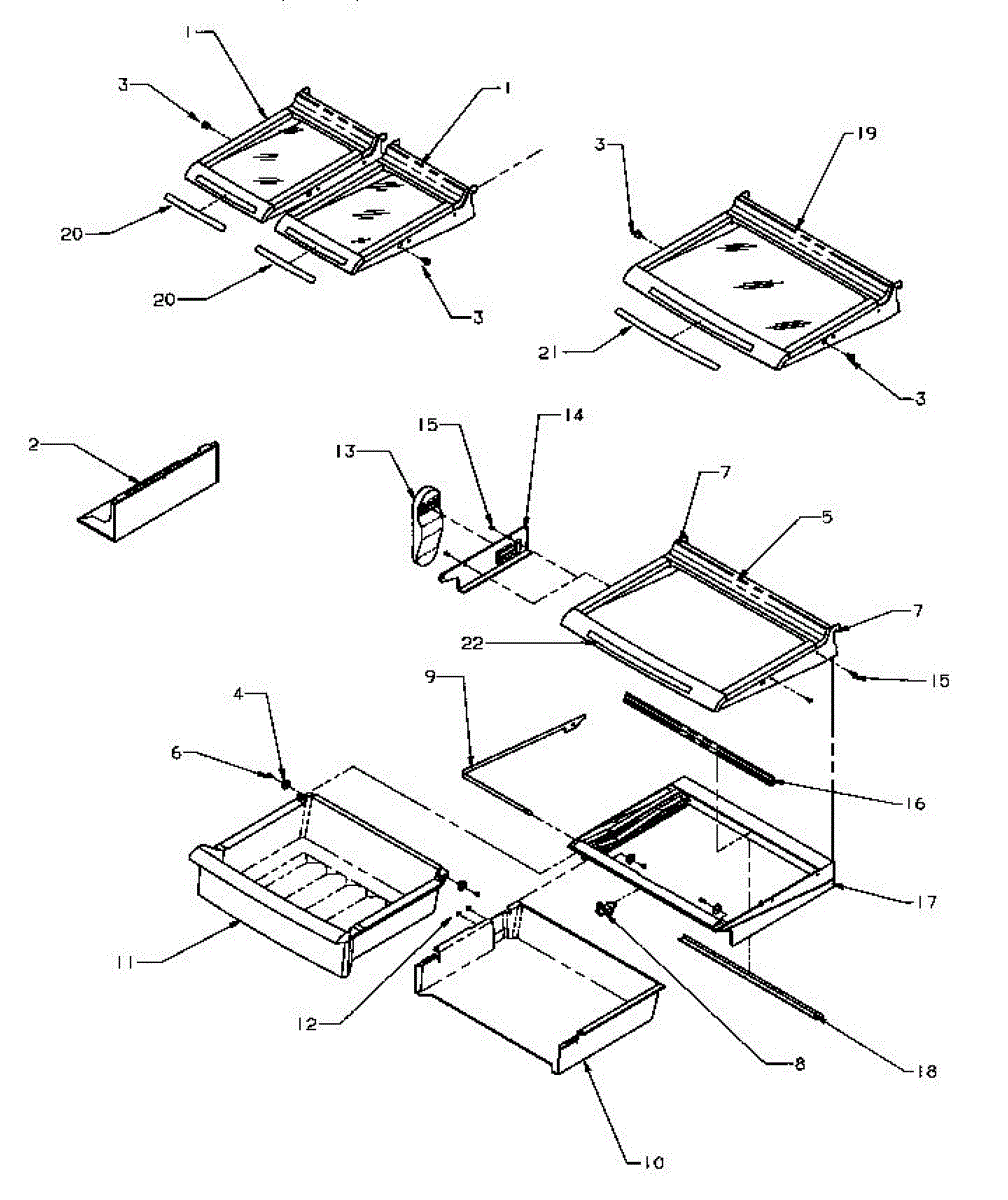 1
3
1
20
20
3
3
19
21
3
2
13
15
14
7
5
7
22
15
9
4
6
16
17
11
12
8
18
10