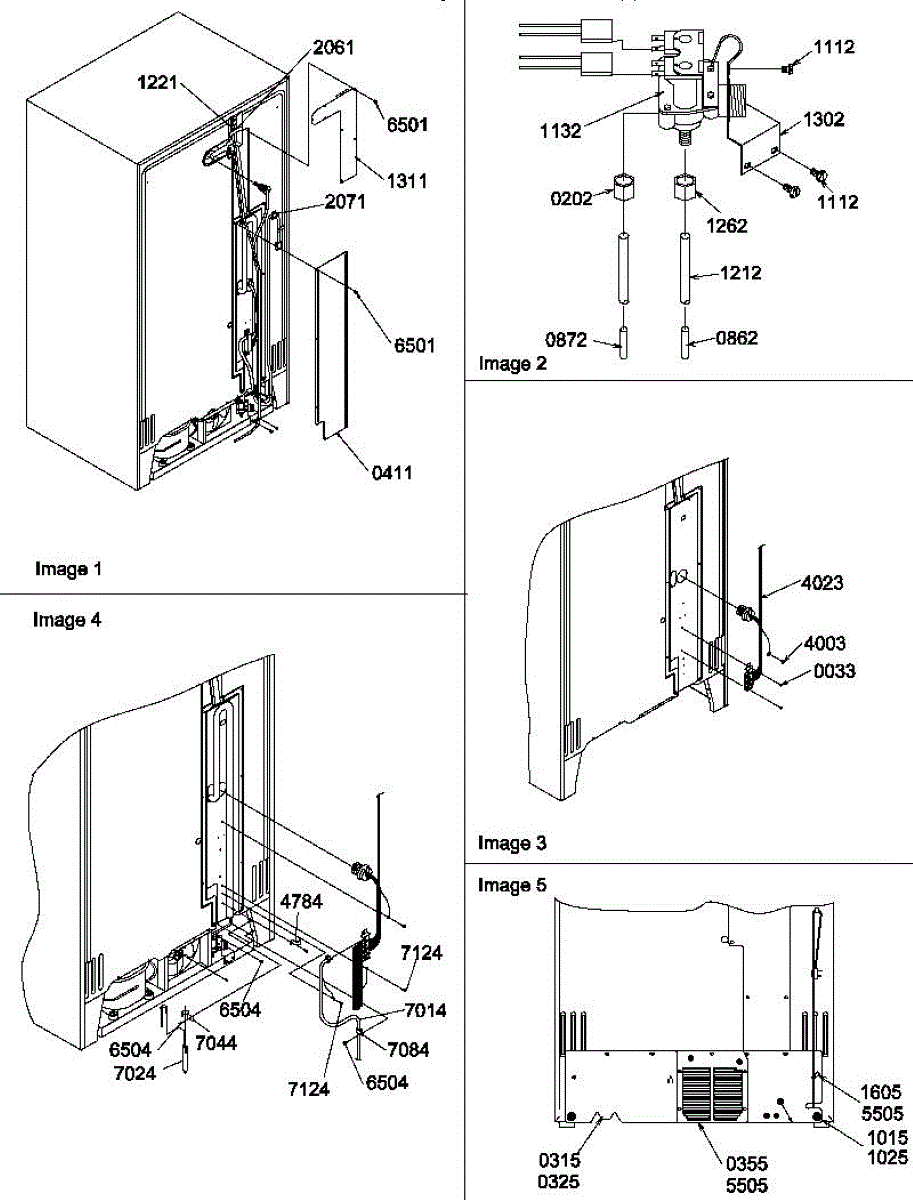 2061
1221
6501
1311
2071
6501
0411
Image 1

1112
1132
1302
1112
0202
1262
1212
0872
0862
Image 2

4023
4003
0033
Image 3

Image 4
4784
7124
6504
7014
6504
7044
7084
7024
7124
6504

Image 5
1605
5505
1015
1025
0315
0325
0355
5505