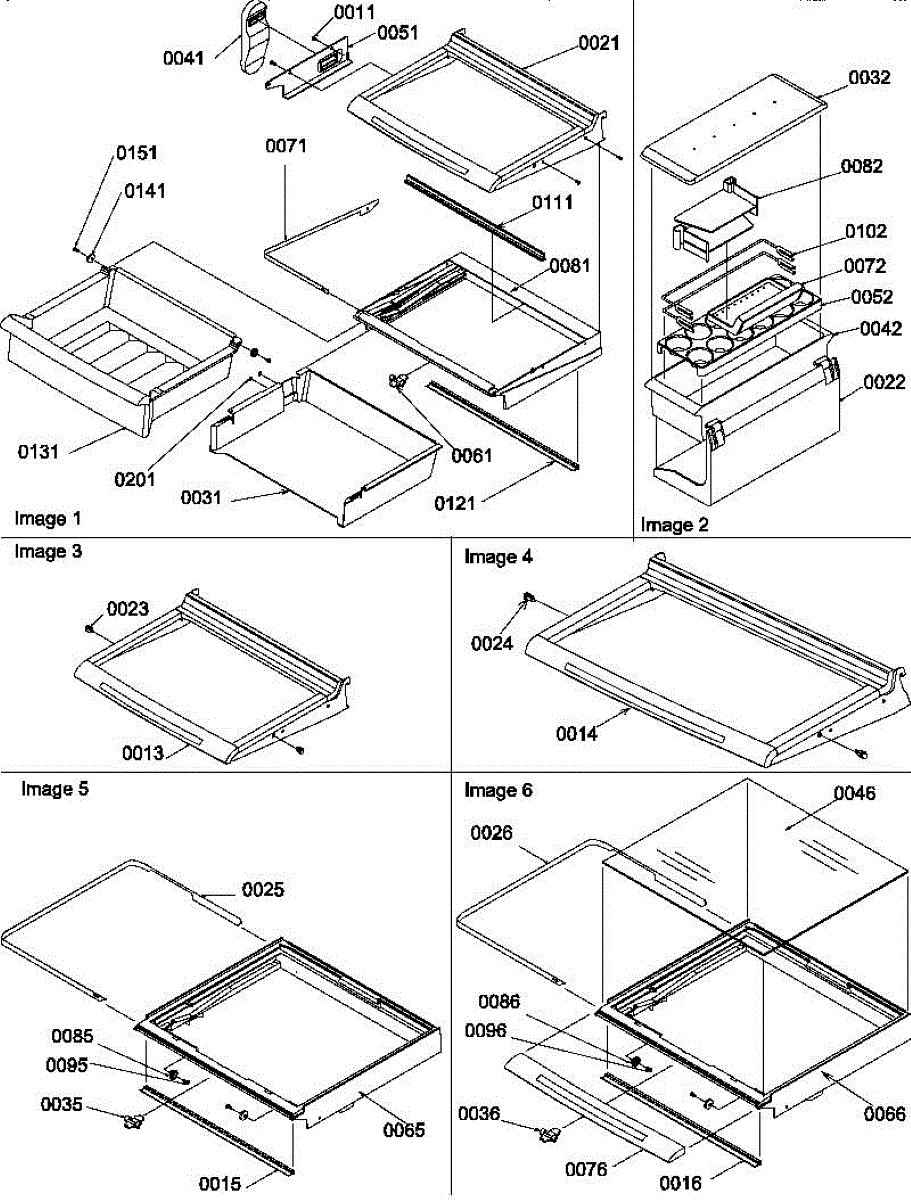 0041
0011
0051
0021
0151
0141
0071
0111
0081
0131
0201
0031
0061
0121
Image 1

0032
0082
0102
0072
0052
0042
0022
Image 2

Image 3
0023
0013

Image 4
0024
0014

Image 5
0025
0085
0095
0035
0065
0015

Image 6
0046
0026
0086
0096
0036
0076
0016
0066