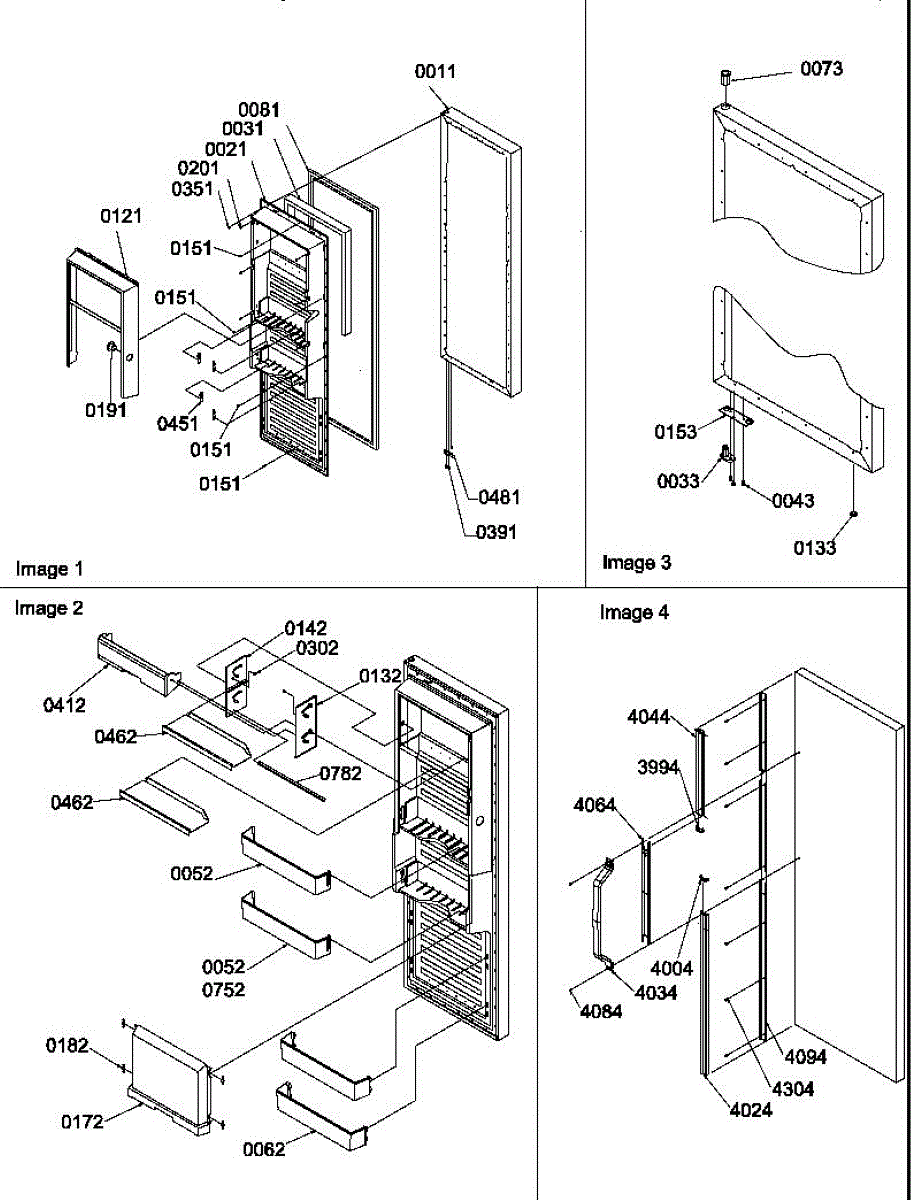 0011
0081
0031
0021
0201
0351
0121
0151
0151
0191
0451
0151
0151
0481
0391
Image 1

0073
0153
0033
0043
0133
Image 3

Image 2
0142
0302
0132
0412
0462
0782
0462
0052
0052
0752
0182
0172
0062

Image 4
4044
3994
4064
4004
4034
4084
4094
4304
4024