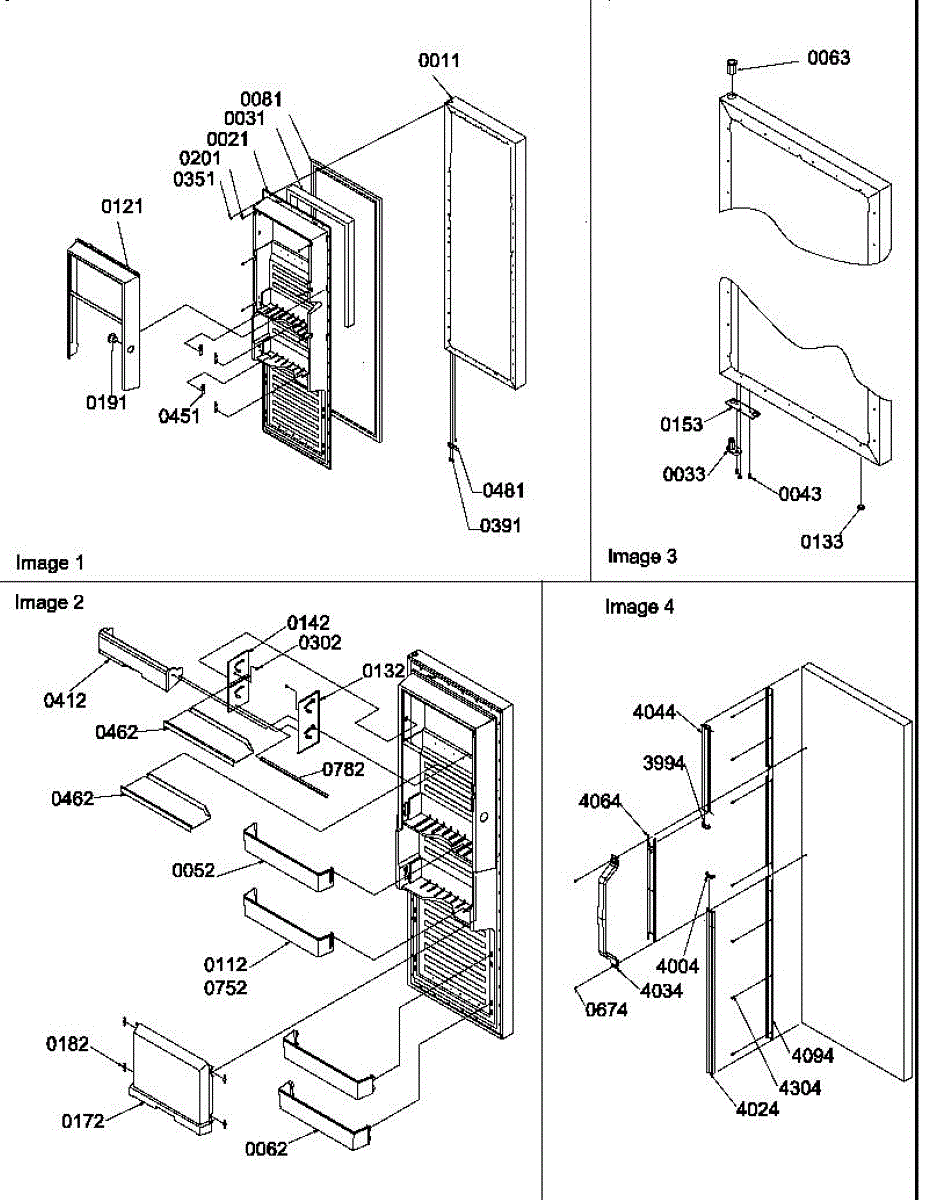 0011
0081
0031
0021
0201
0351
0121
0191
0451
0481
0391
Image 1

0063
0153
0033
0043
0133
Image 3

Image 2
0142
0302
0132
0412
0462
0782
0462
0052
0112
0752
0182
0172
0062

Image 4
4044
3994
4064
4004
4034
0674
4094
4304
4024