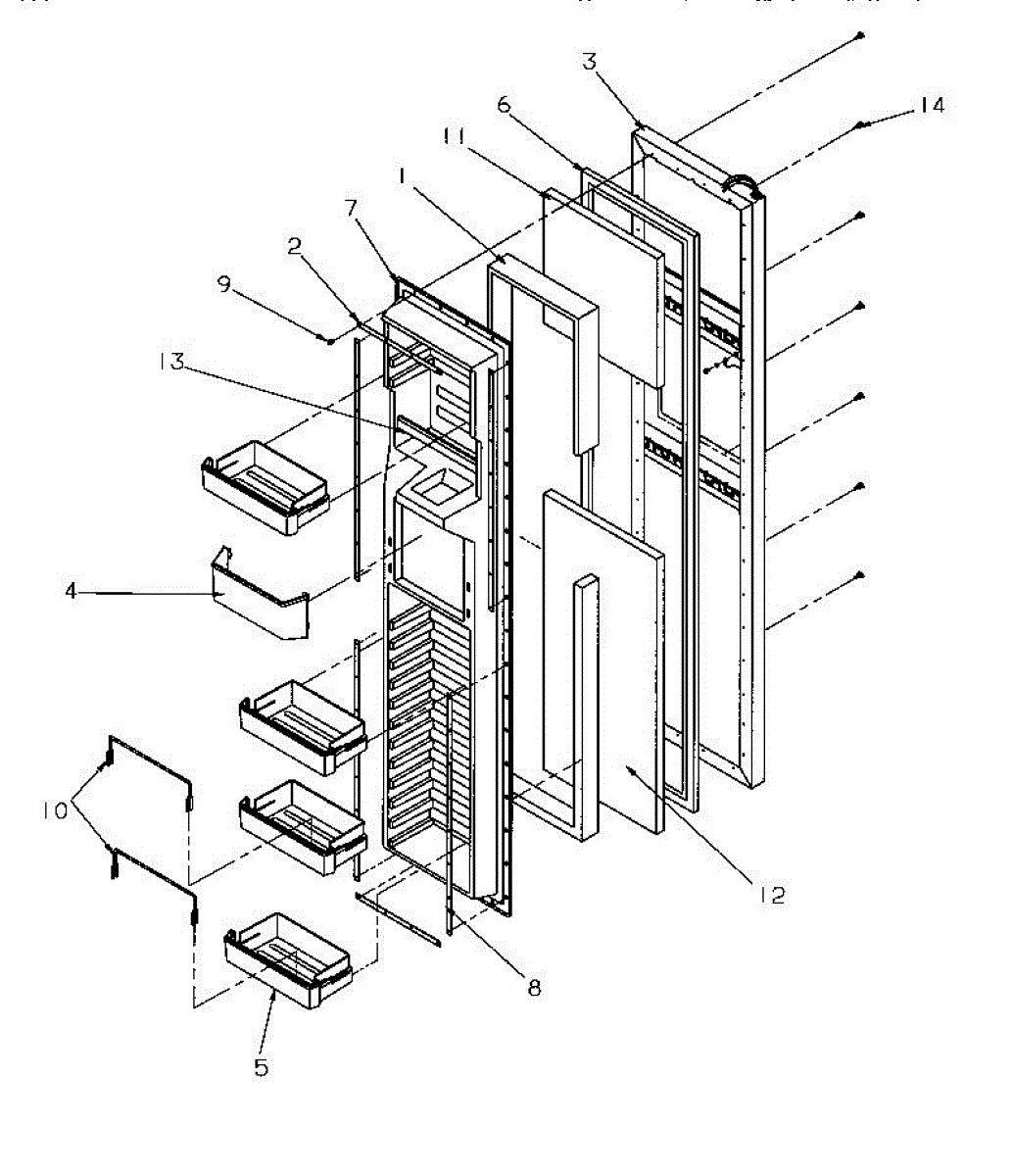 3
14
6
11
1
7
2
9
13
4
10
12
8
5