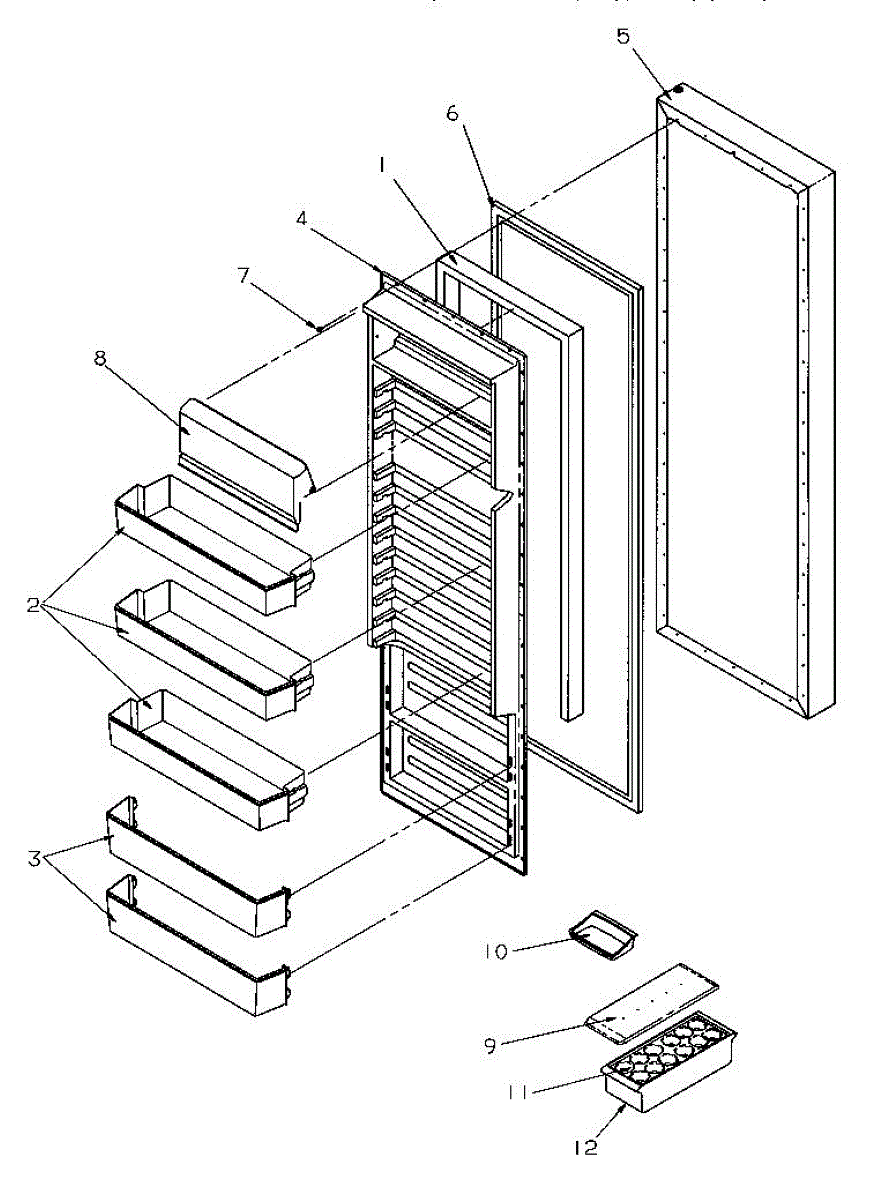 5
6
1
4
7
8
2
3
10
9
11
12