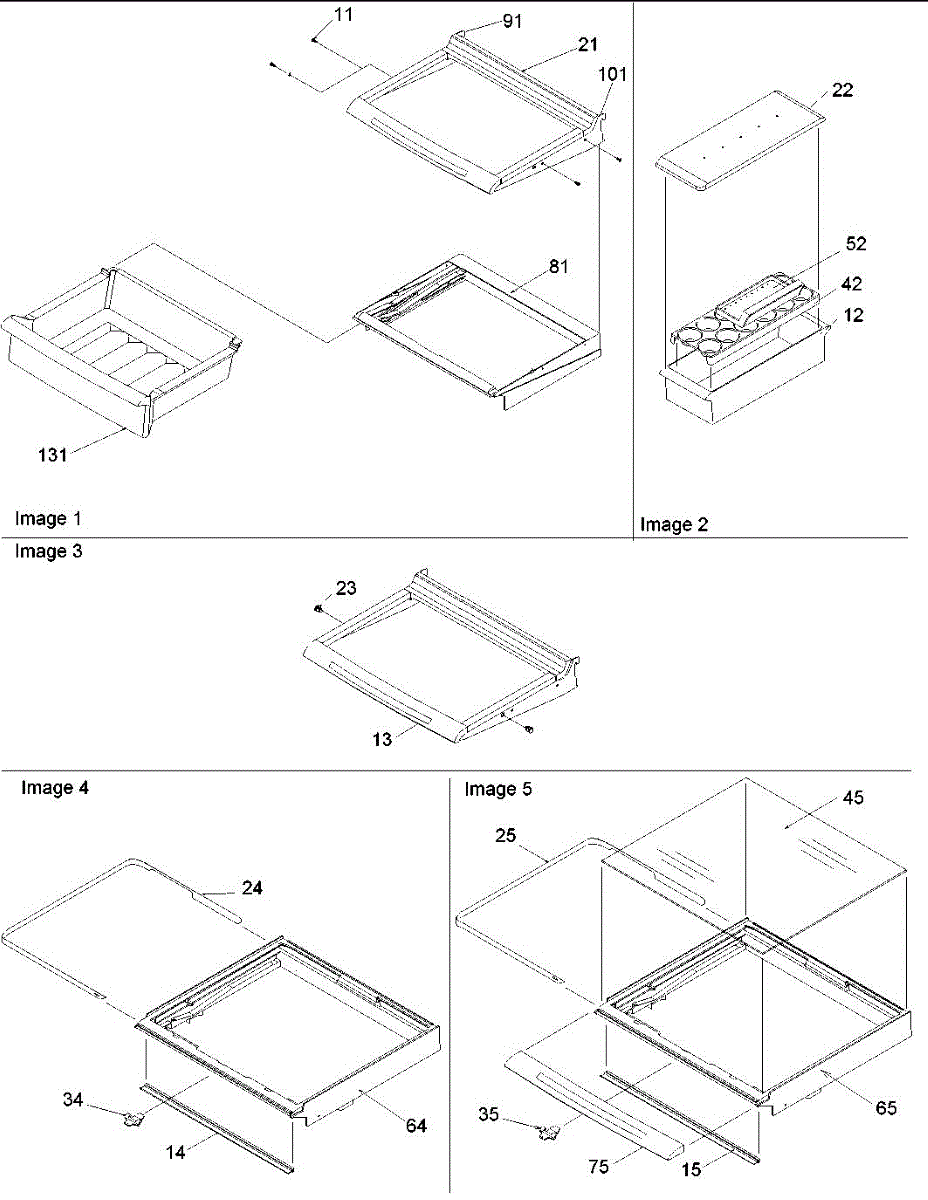 11
91
21
101
81
131
Image 1
22
52
42
12
Image 2
Image 3
23
13
Image 4
24
34
14
64
Image 5
45
25
35
75
15
65