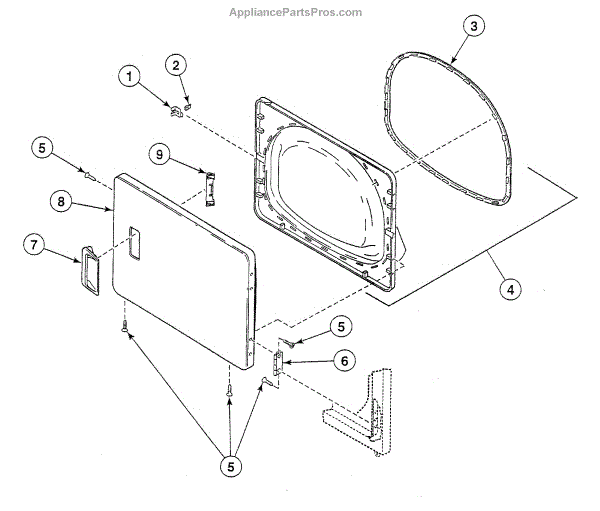 AppliancePartsPros.com

3
2
1
5
9
8
7
4
5
6
5