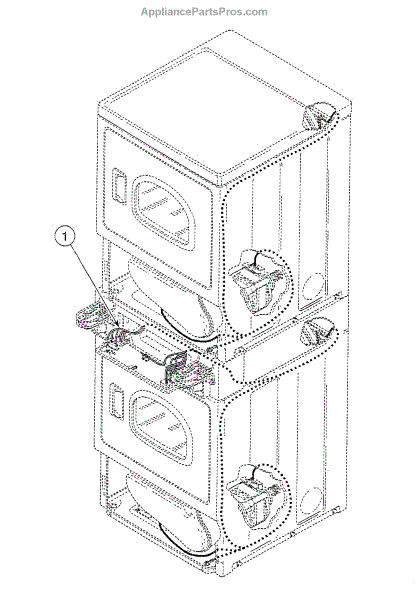 AppliancePartsPros.com

1