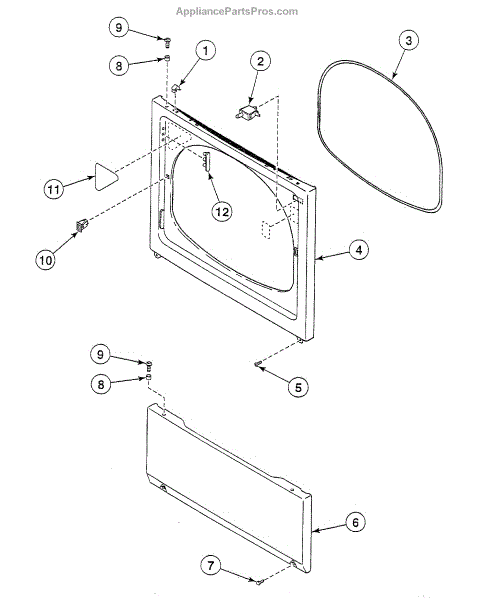 AppliancePartsPros.com

9
8
1
2
3
11
12
10
4
9
8
5
6
7