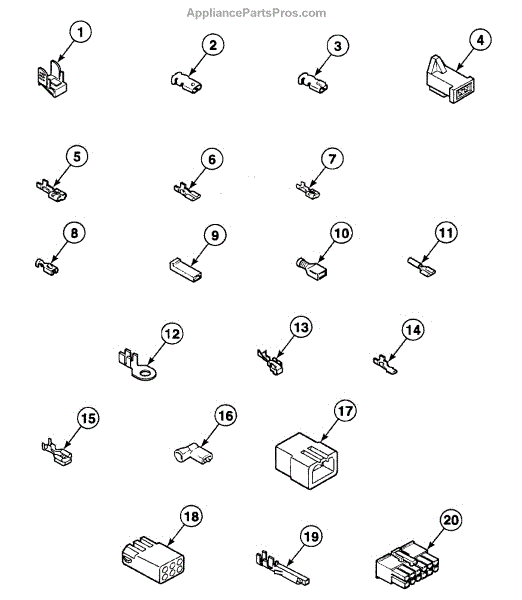 AppliancePartsPros.com

1
2
3
4
5
6
7
8
9
10
11
12
13
14
15
16
17
18
19
20