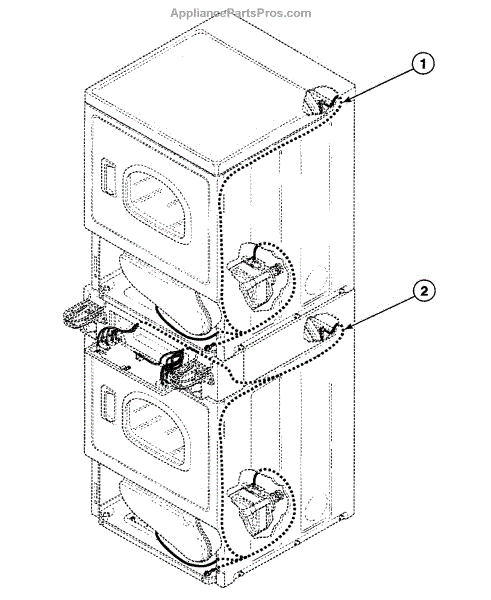 AppliancePartsPros.com

1

2