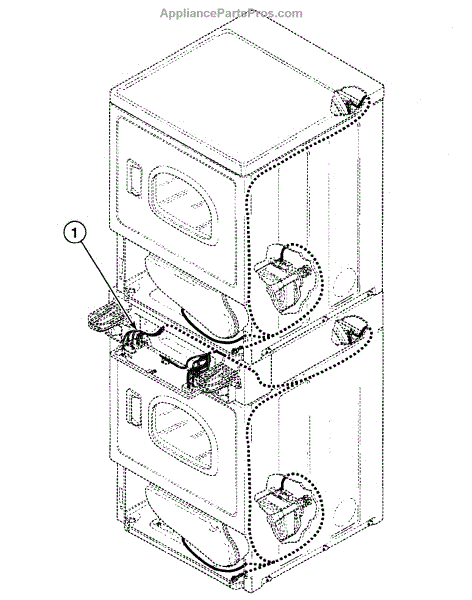 AppliancePartsPros.com

1