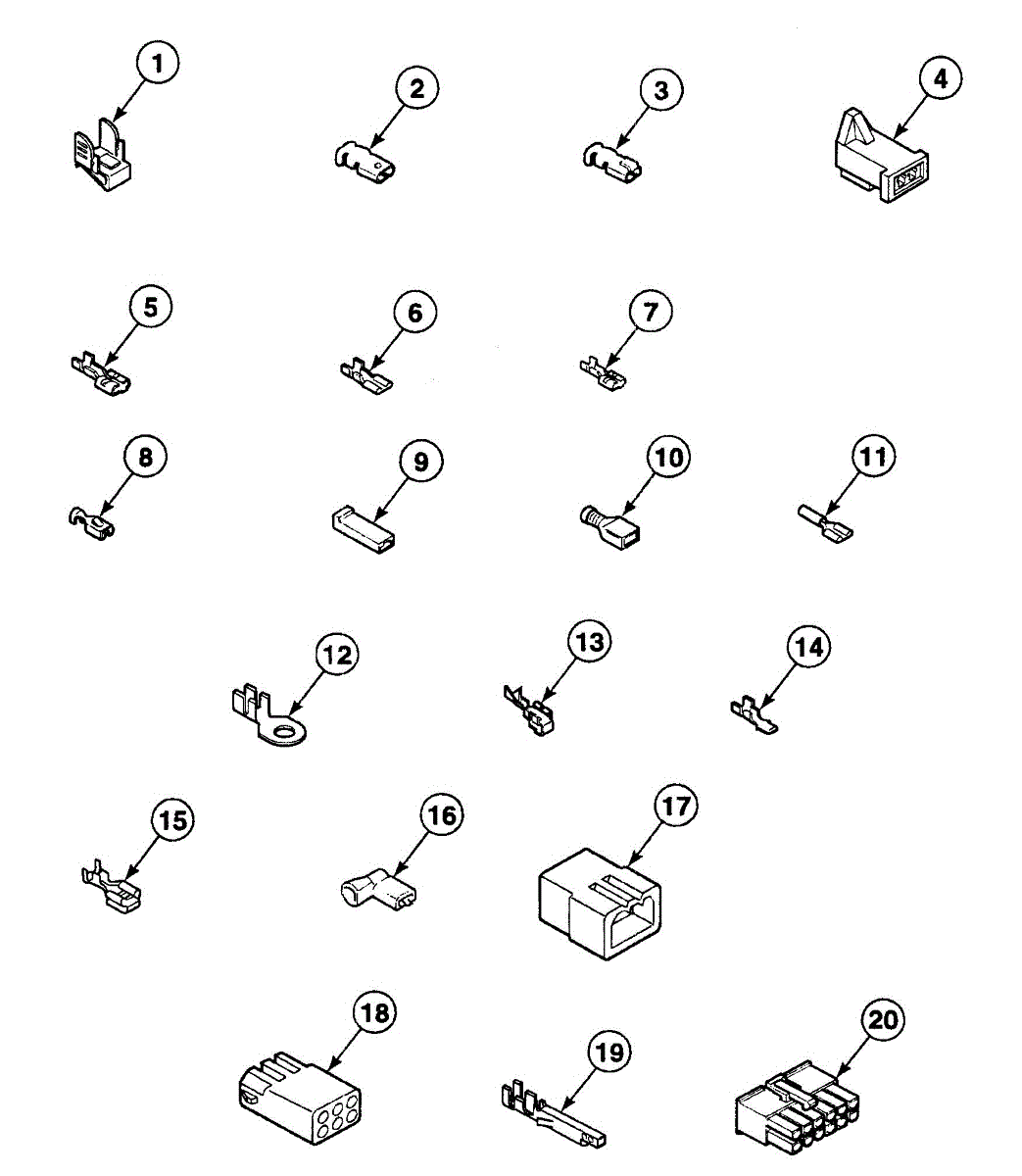 1
2
3
4
5
6
7
8
9
10
11
12
13
14
15
16
17
18
19
20