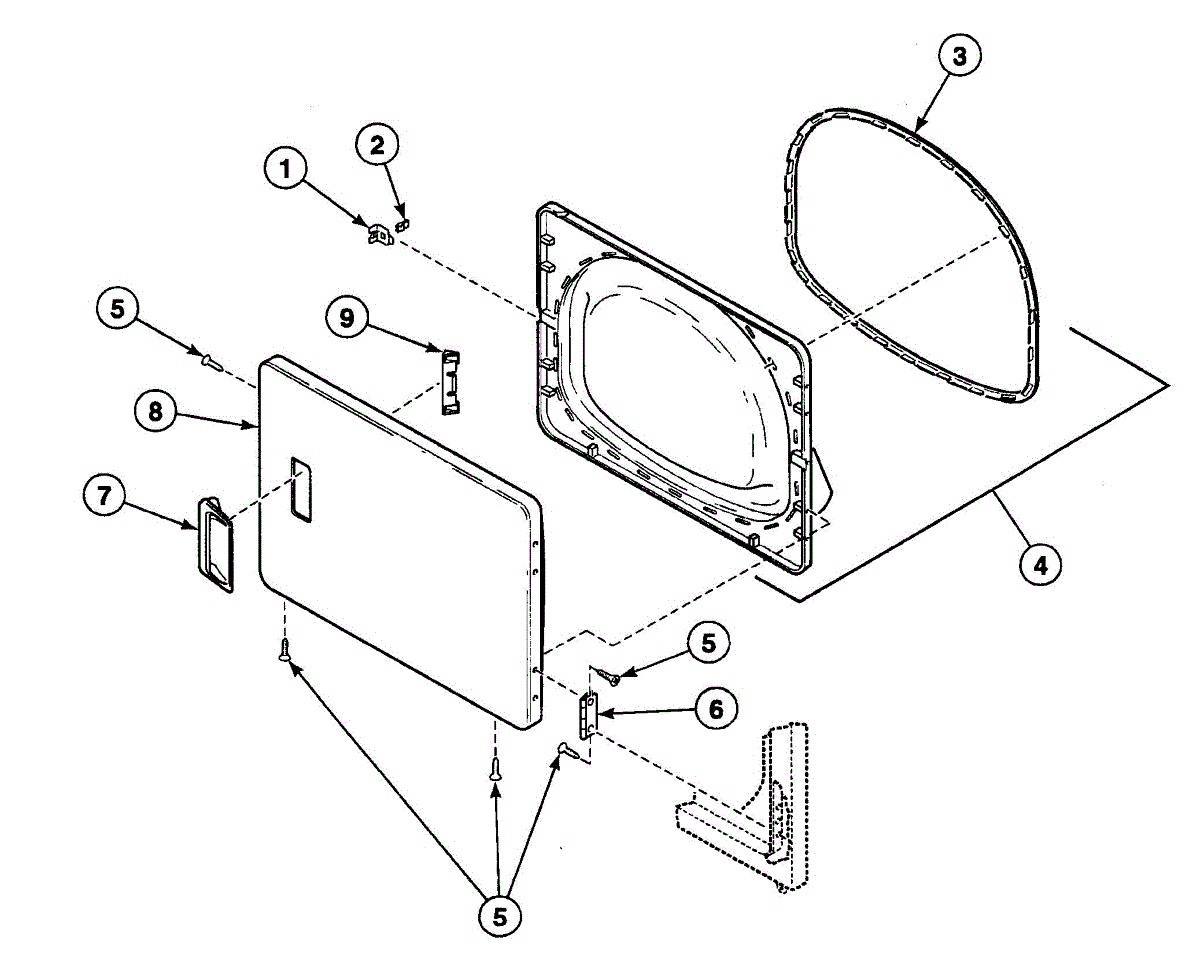 3
2
1
5
9
8
7
4
5
6
5