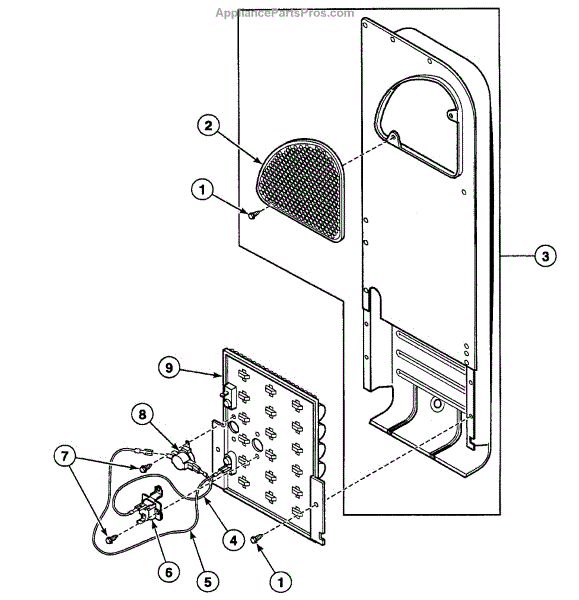 AppliancePartsPros.com

2
1
3
9
8
7
4
6
5
1