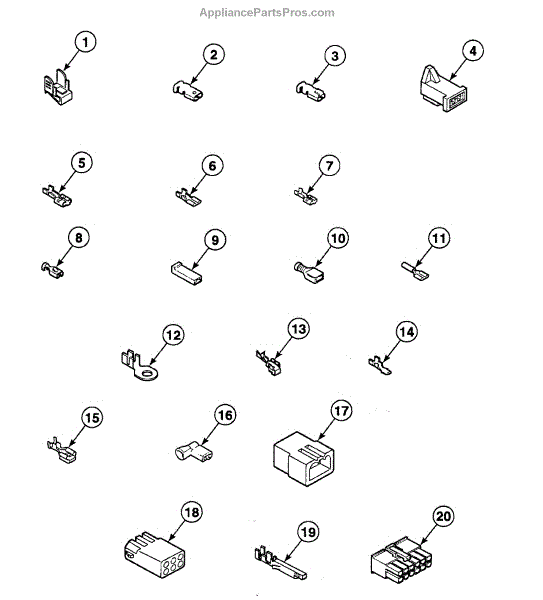 AppliancePartsPros.com

1
2
3
4
5
6
7
8
9
10
11
12
13
14
15
16
17
18
19
20