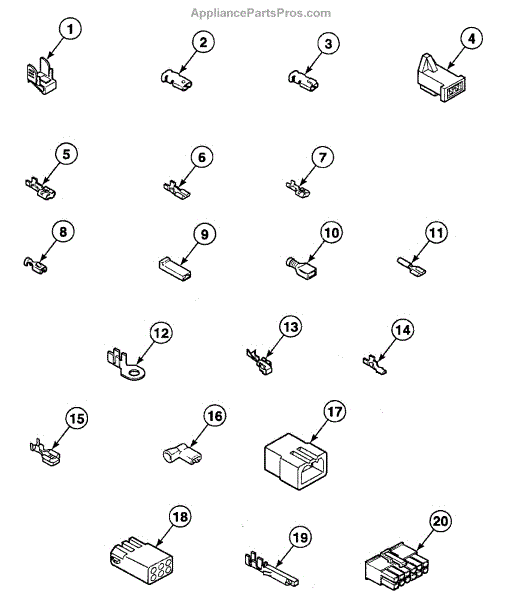 AppliancePartsPros.com

1
2
3
4
5
6
7
8
9
10
11
12
13
14
15
16
17
18
19
20